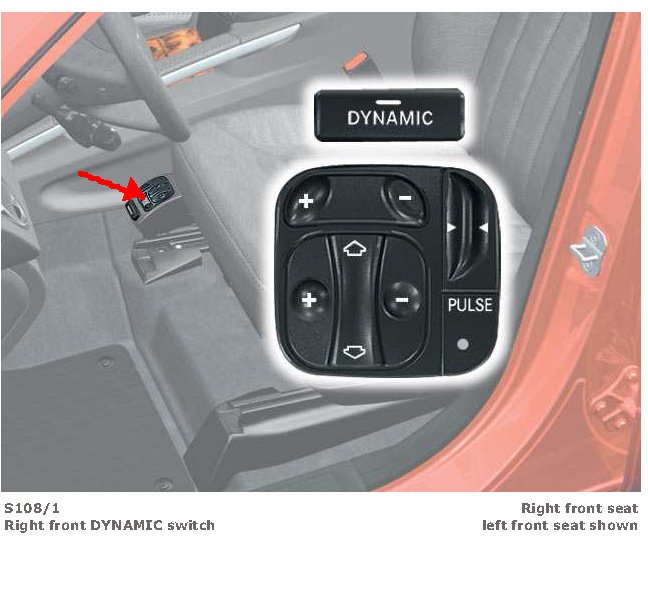 DYNAMIC

+
−
+
−
PULSE

S108/1
Right front DYNAMIC switch

Right front seat
left front seat shown