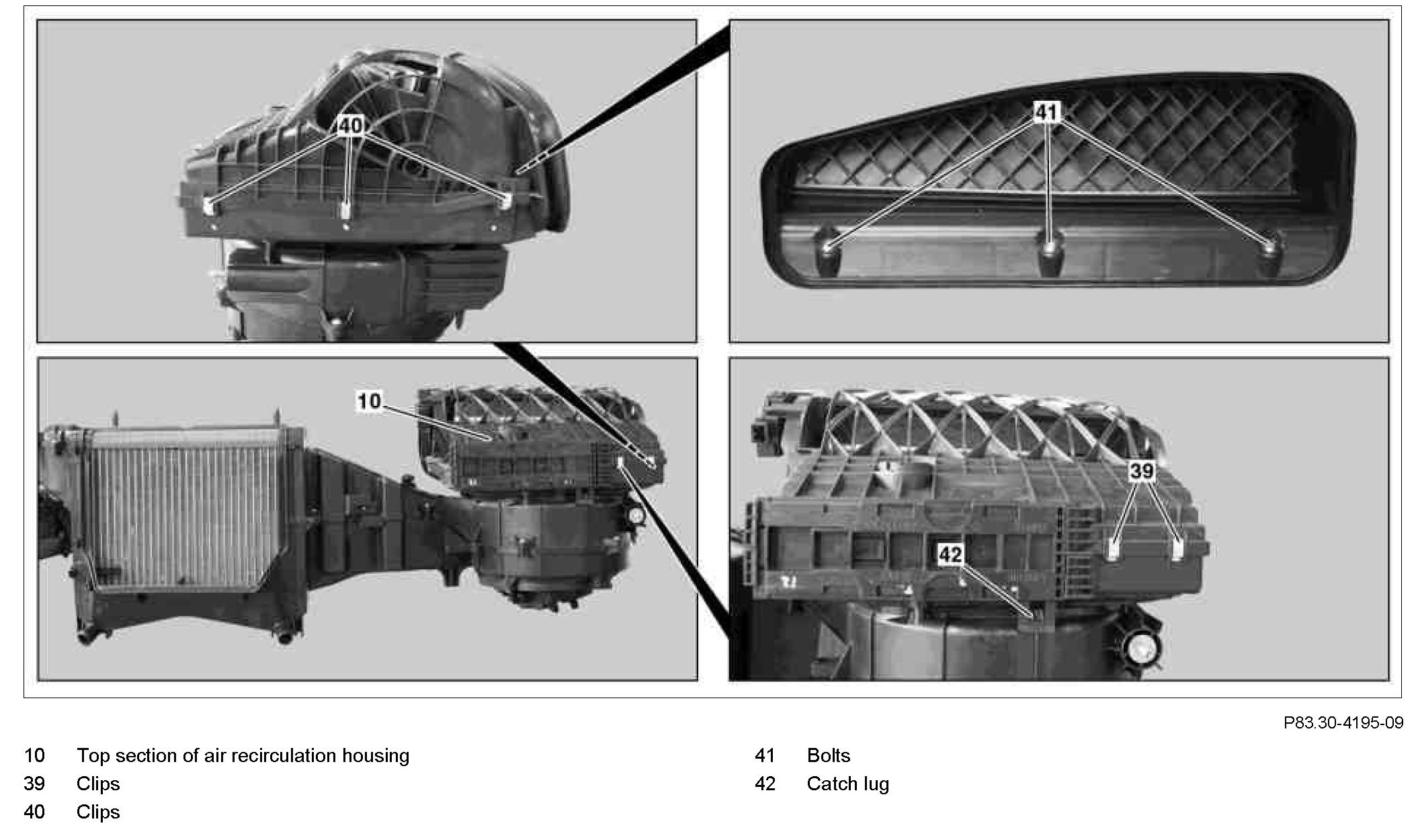 40

41

10

39

42

P83.30-4195-09

10 Top section of air recirculation housing
39 Clips
40 Clips

41 Bolts
42 Catch lug