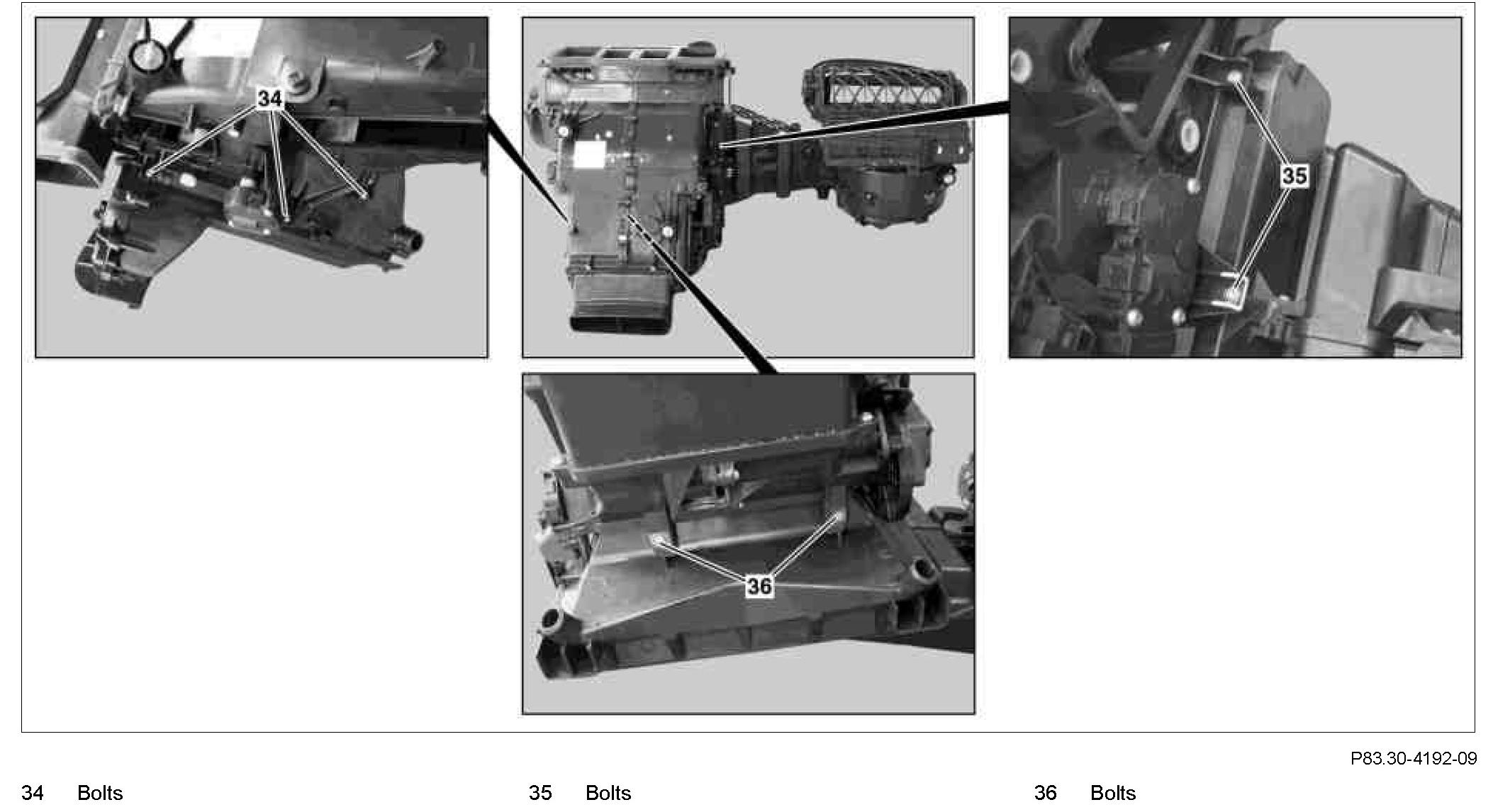 34

35

36

P83.30-4192-09

34 Bolts

35 Bolts

36 Bolts