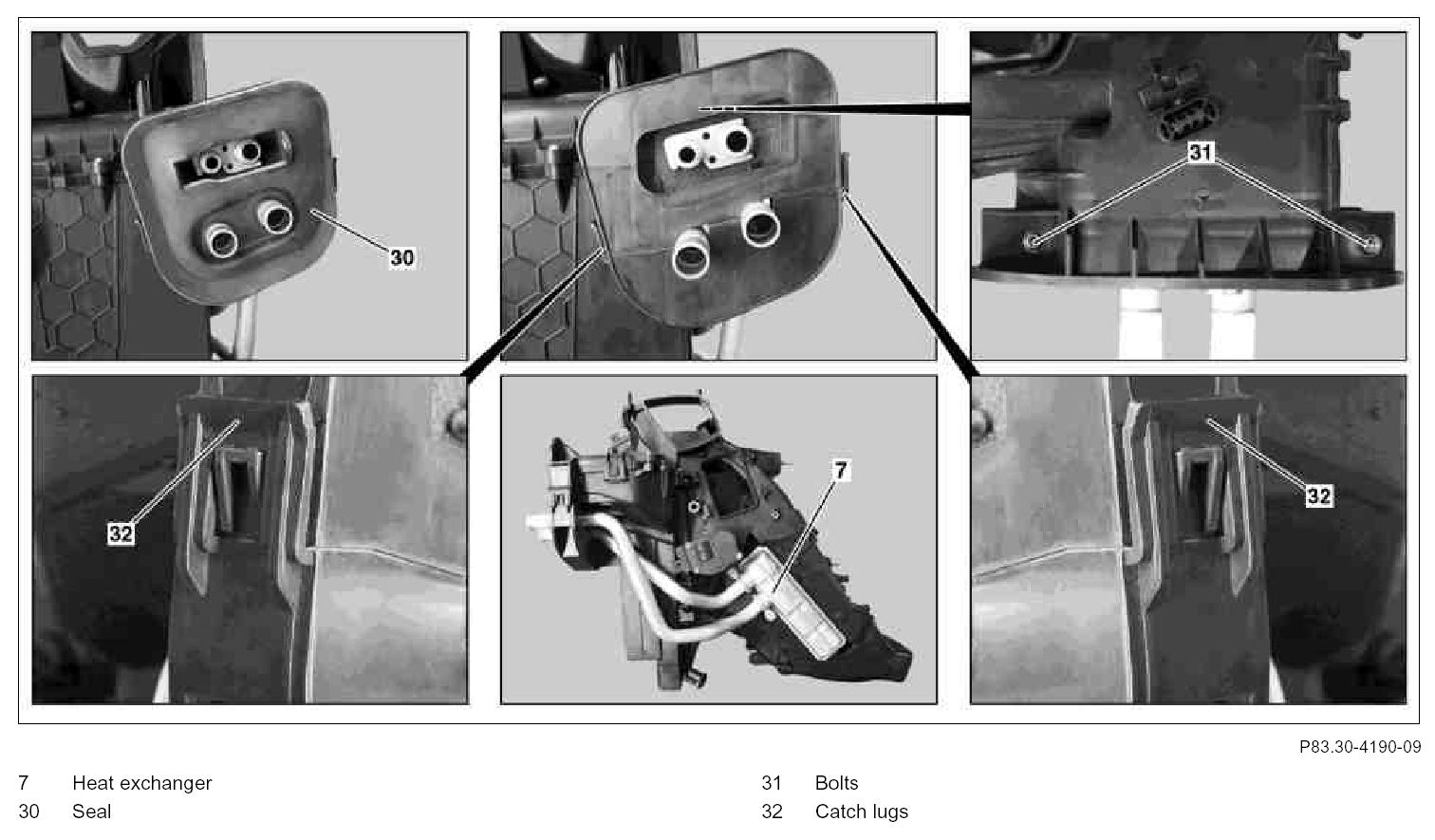 30

31

32

7

32

P83.30-4190-09

7 Heat exchanger

30 Seal

31 Bolts

32 Catch lugs