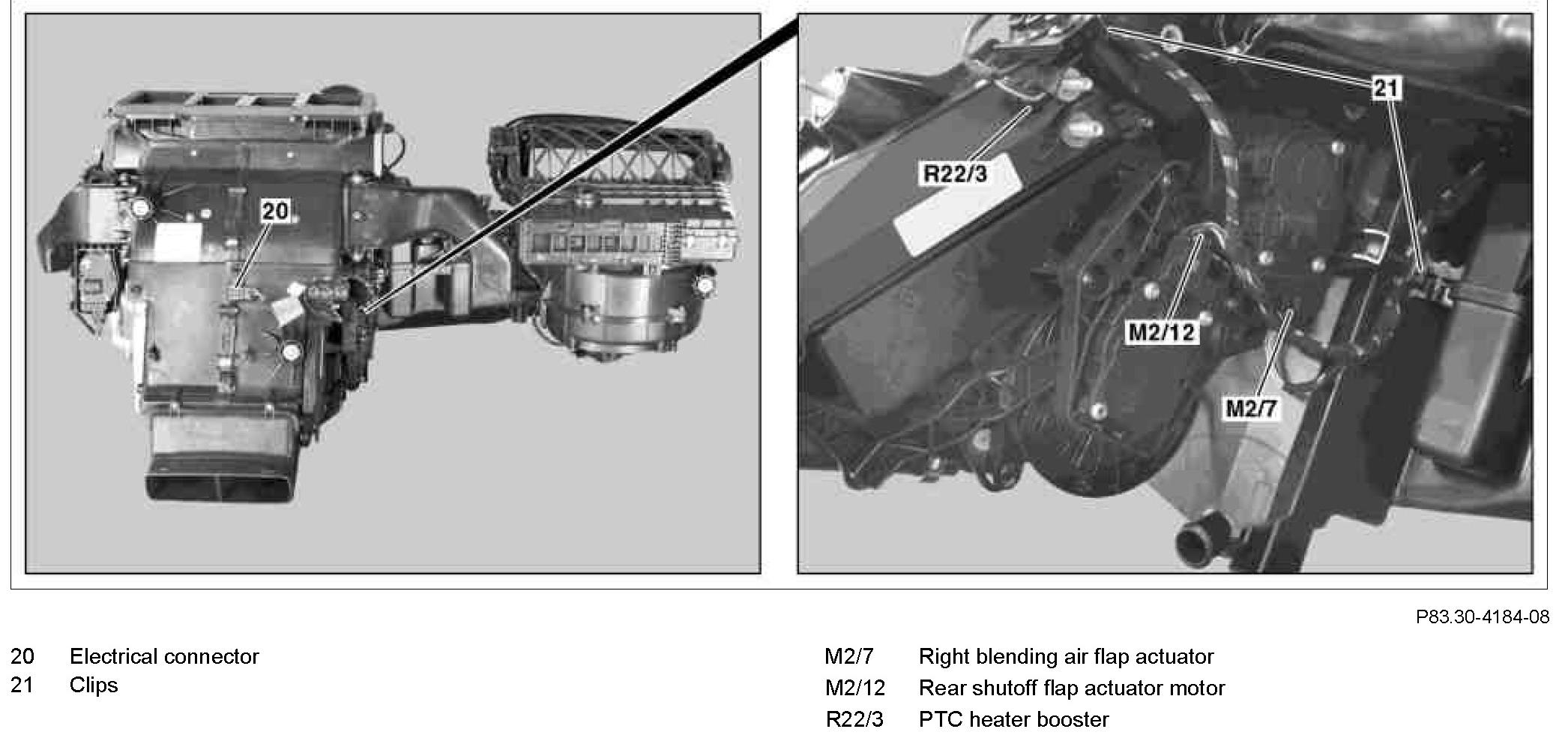 20

21

R22/3

M2/12

M2/7

P83.30-4184-08

20 Electrical connector
21 Clips

M2/7 Right blending air flap actuator
M2/12 Rear shutoff flap actuator motor
R22/3 PTC heater booster