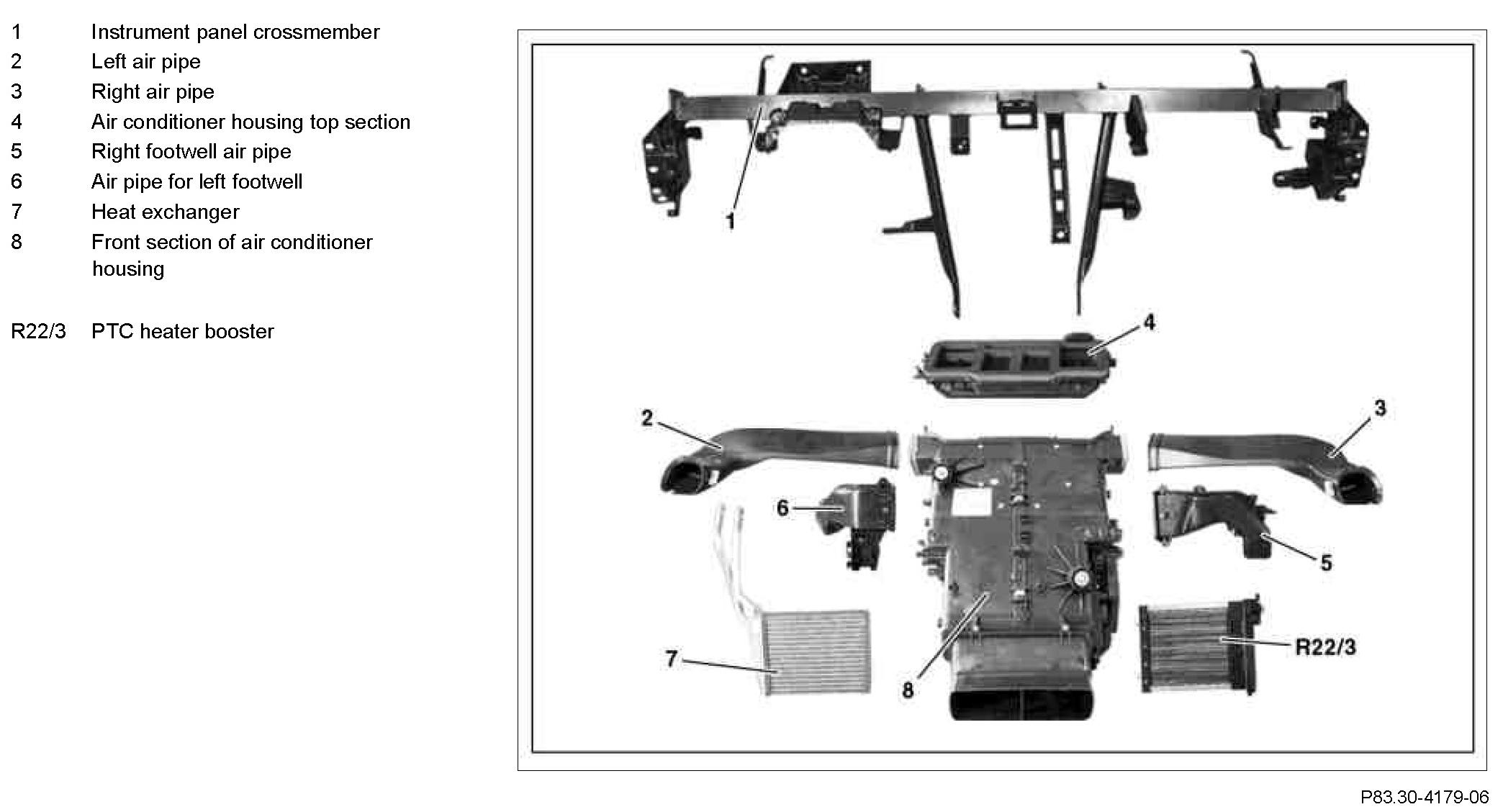 1 Instrument panel crossmember
2 Left air pipe
3 Right air pipe
4 Air conditioner housing top section
5 Right footwell air pipe
6 Air pipe for left footwell
7 Heat exchanger
8 Front section of air conditioner housing

R22/3 PTC heater booster

1
4
2
3
6
5
7
8
R22/3

P83.30-4179-06