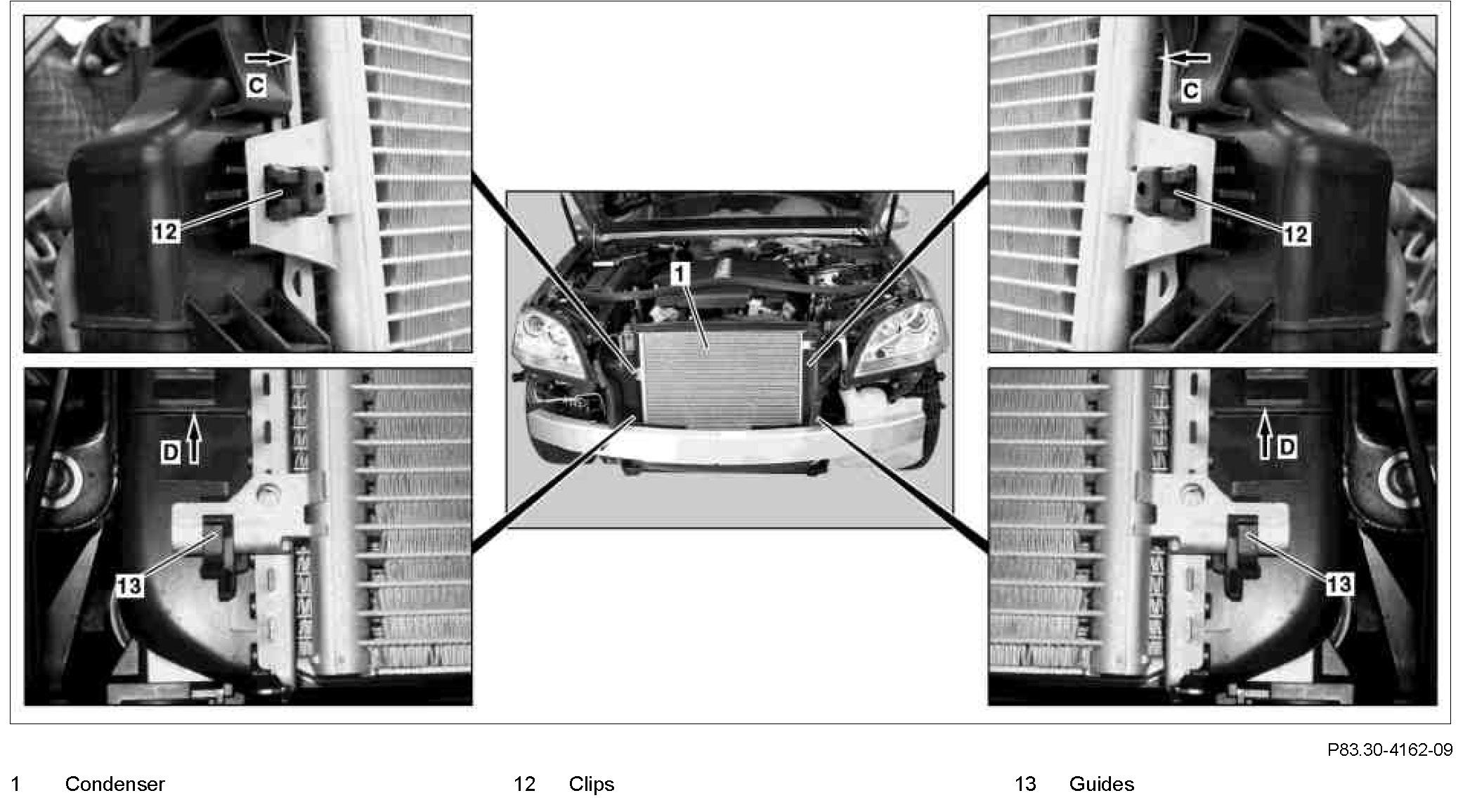 C
12
D
13
1
C
12
D
13

P83.30-4162-09

1 Condenser

12 Clips

13 Guides