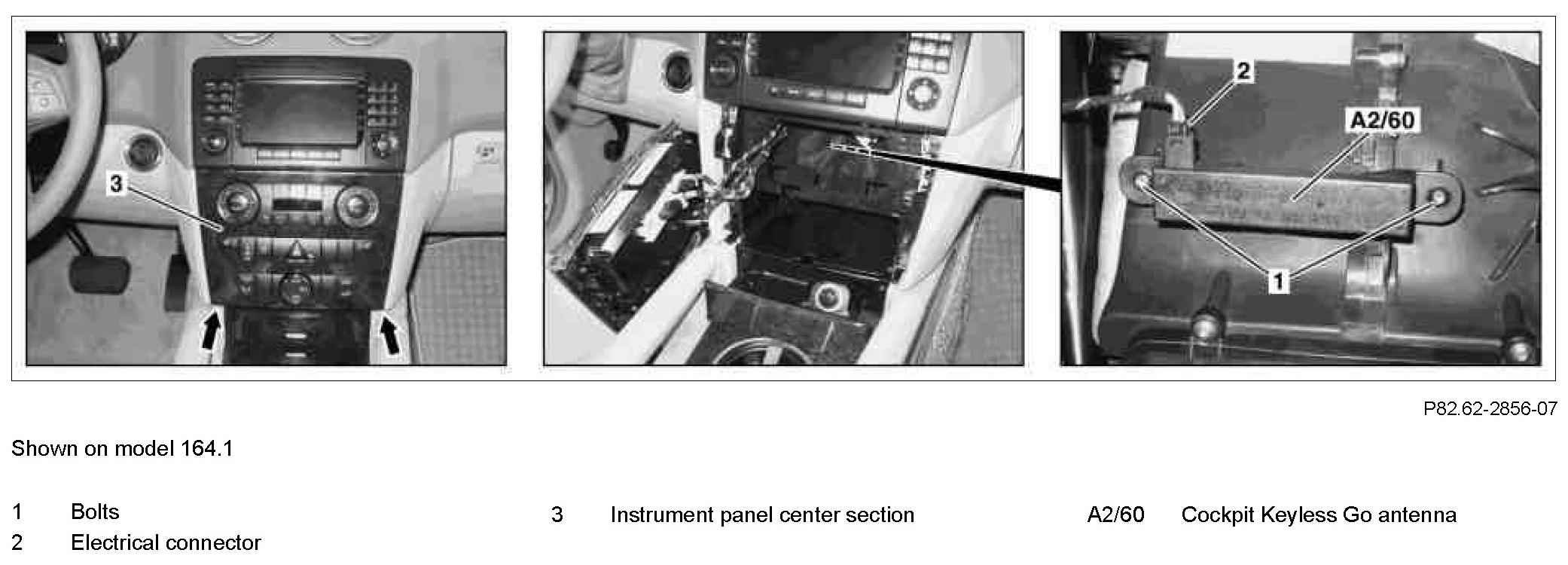 3

2

A2/60

1

P82.62-2856-07

Shown on model 164.1

1 Bolts
2 Electrical connector

3 Instrument panel center section

A2/60 Cockpit Keyless Go antenna