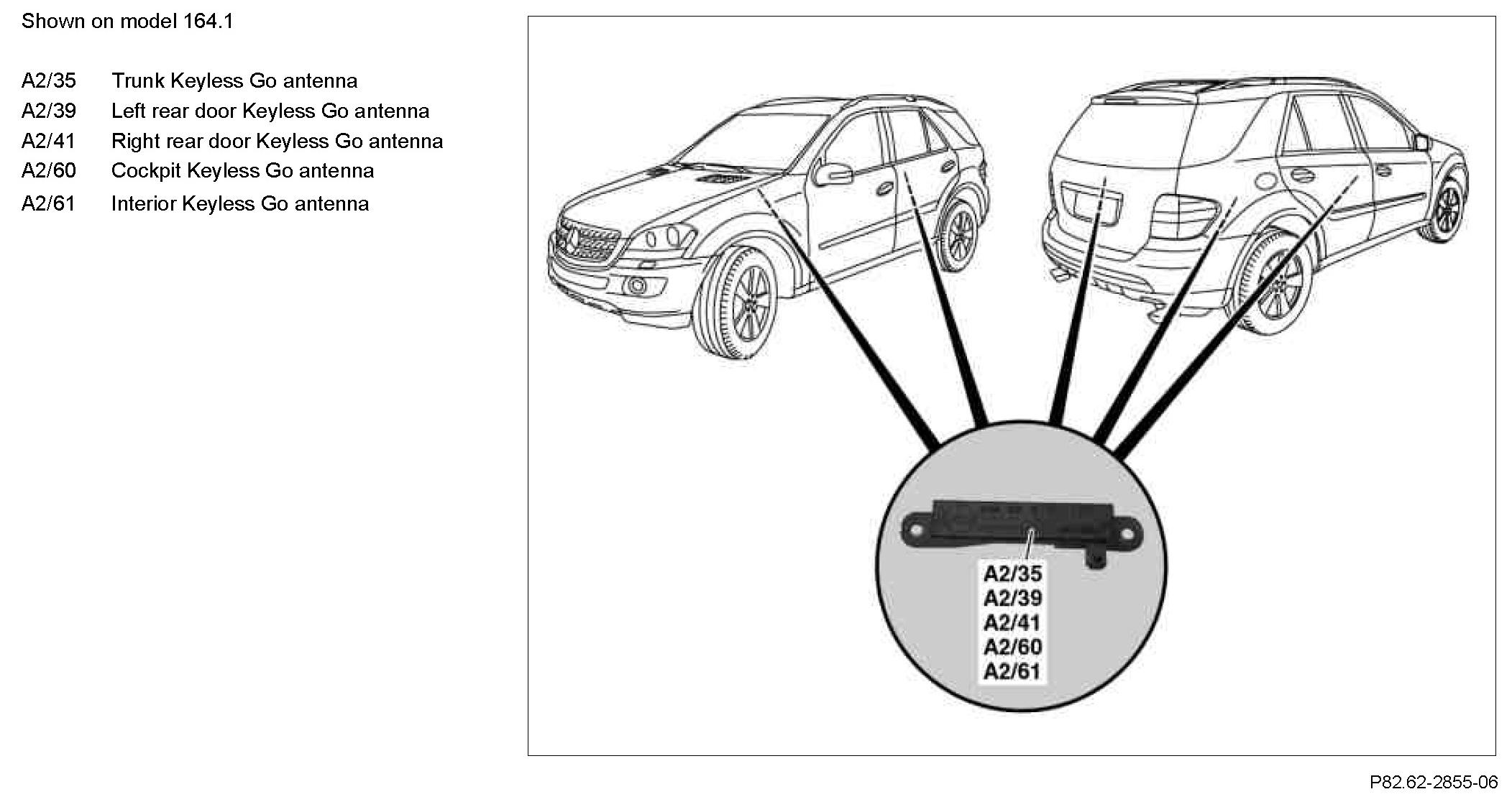 Shown on model 164.1

A2/35 Trunk Keyless Go antenna
A2/39 Left rear door Keyless Go antenna
A2/41 Right rear door Keyless Go antenna
A2/60 Cockpit Keyless Go antenna
A2/61 Interior Keyless Go antenna

A2/35
A2/39
A2/41
A2/60
A2/61

P82.62-2855-06