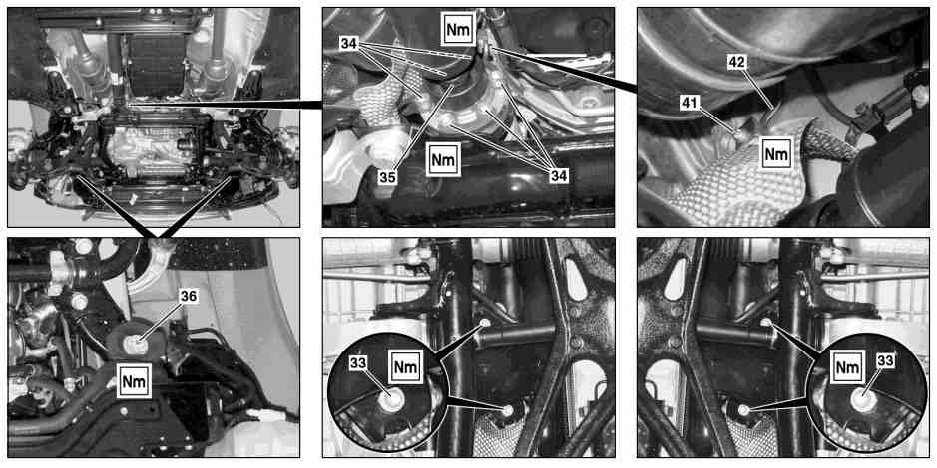 Nm
34
35
Nm
34
42
41
Nm
36
Nm
33
Nm
Nm
33