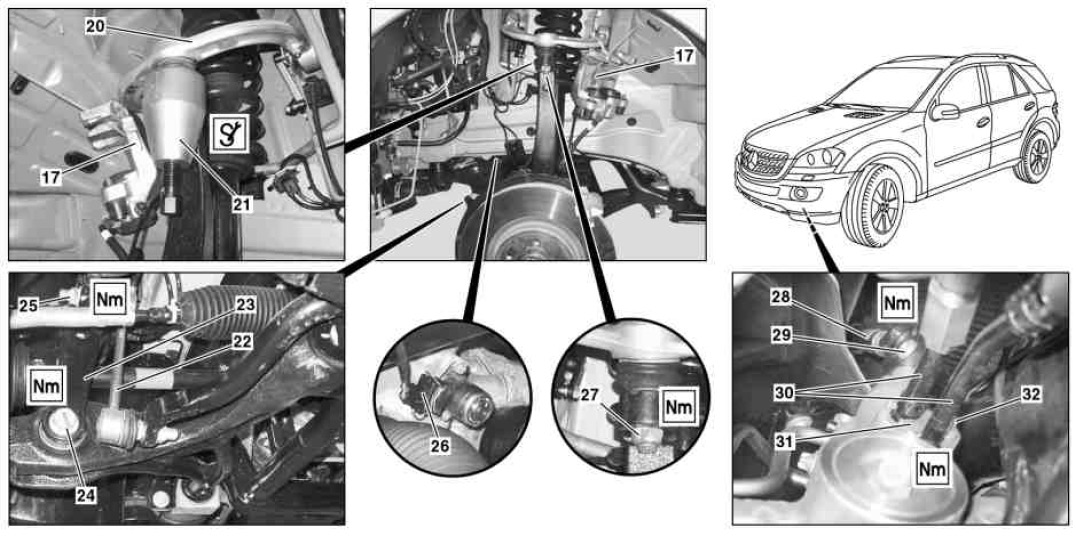 20
17
21
17
25
Nm
23
22
Nm
24
26
27
Nm
28
Nm
29
30
32
31
Nm