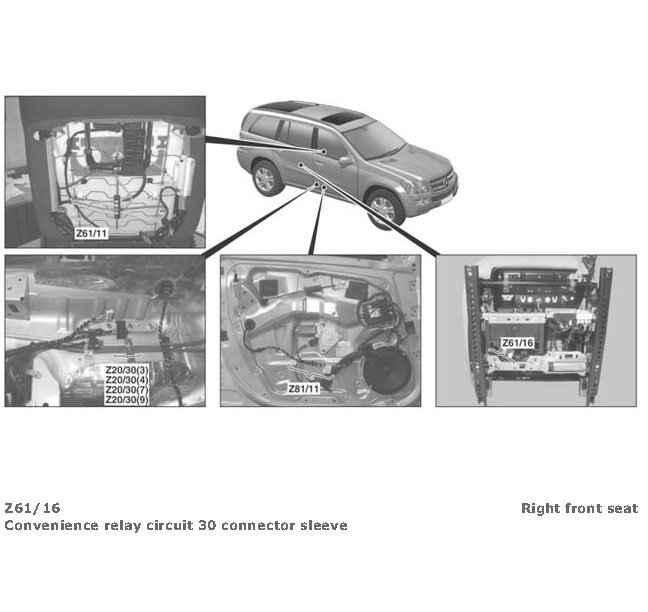 Z61/11

Z20/30(3)
Z20/30(4)
Z20/30(7)
Z20/30(9)

Z81/11

Z61/16

Z61/16
Convenience relay circuit 30 connector sleeve

Right front seat