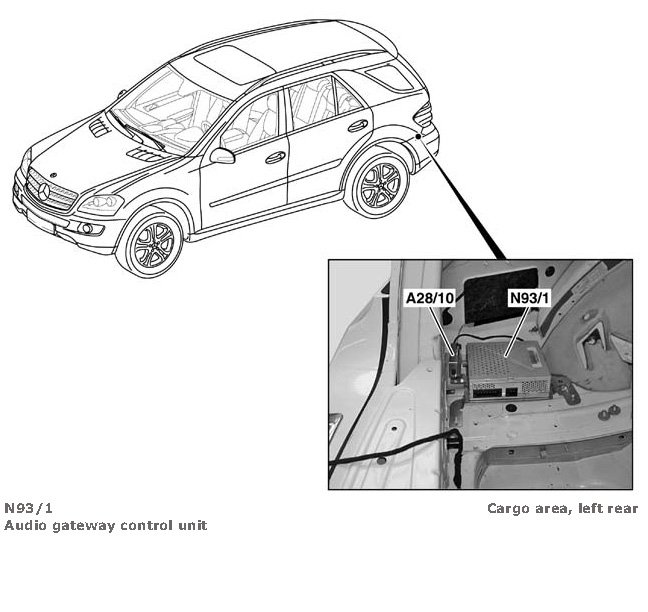 A28/10
N93/1

N93/1
Audio gateway control unit

Cargo area, left rear