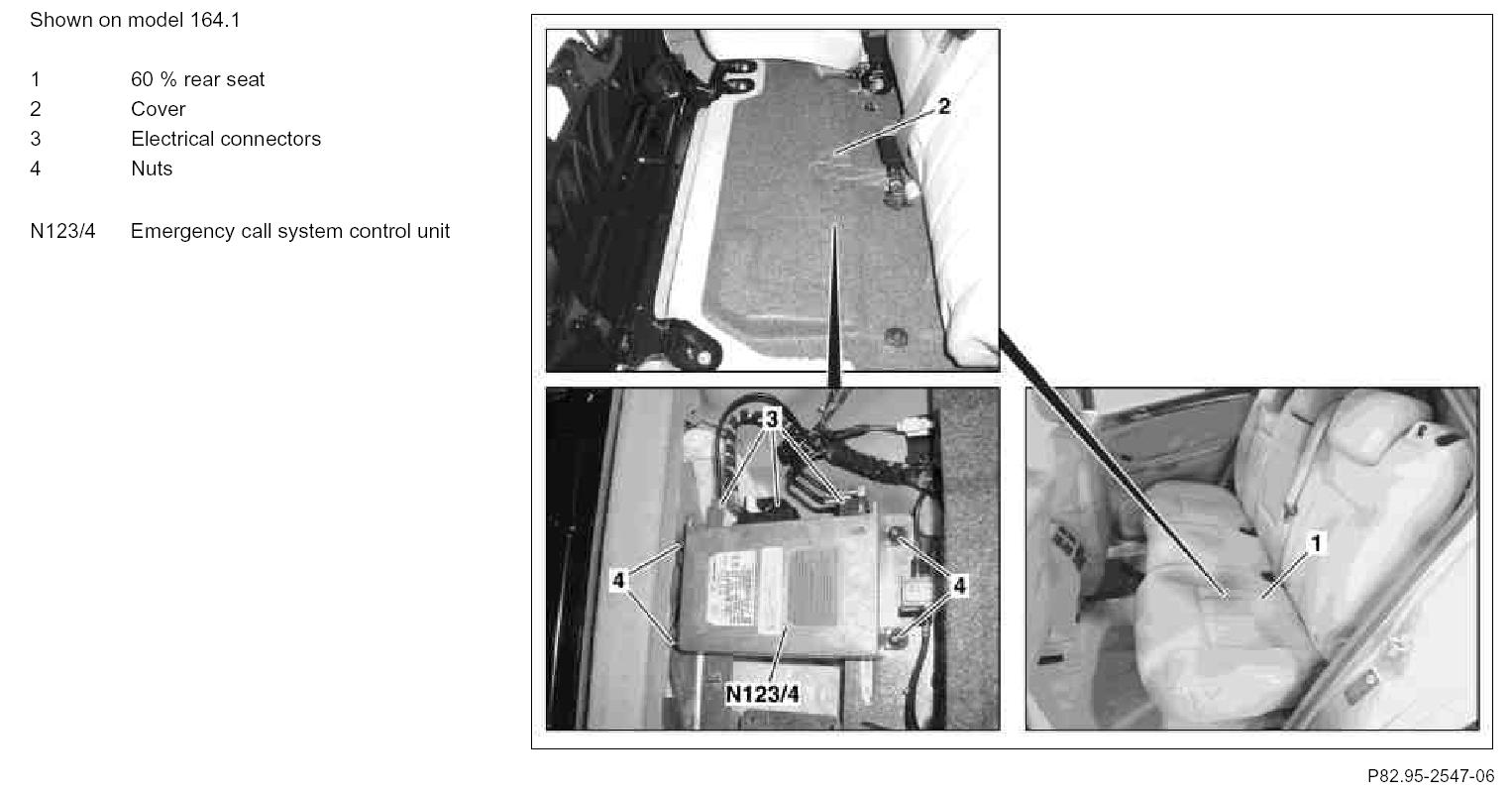 Shown on model 164.1

1 60 % rear seat
2 Cover
3 Electrical connectors
4 Nuts

N123/4 Emergency call system control unit

2

3

4

4

N123/4

1

P82.95-2547-06