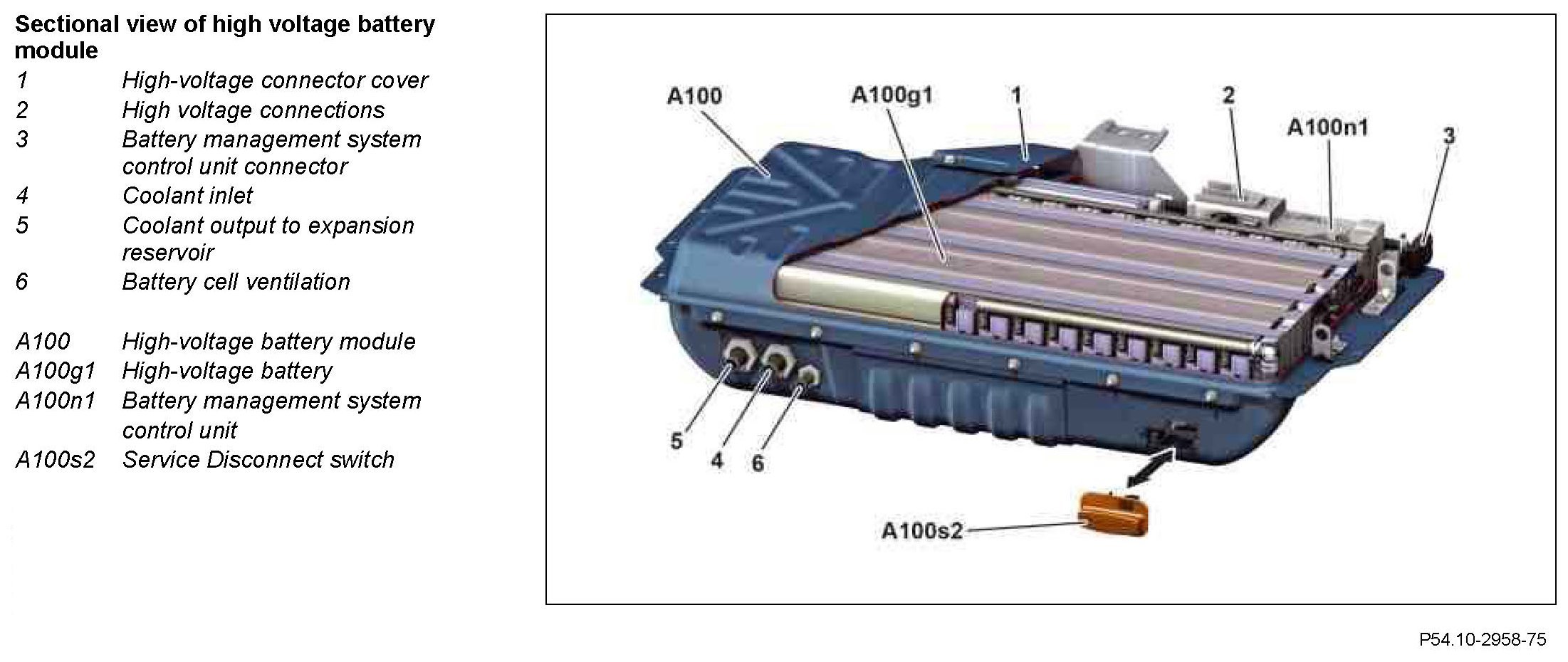 Sectional view of high voltage battery module

1 High-voltage connector cover
2 High voltage connections
3 Battery management system control unit connector
4 Coolant inlet
5 Coolant output to expansion reservoir
6 Battery cell ventilation

A100 High-voltage battery module
A100g1 High-voltage battery
A100n1 Battery management system control unit
A100s2 Service Disconnect switch

A100
A100g1
1
2
A100n1
3
5
4
6
A100s2

P54.10-2958-75