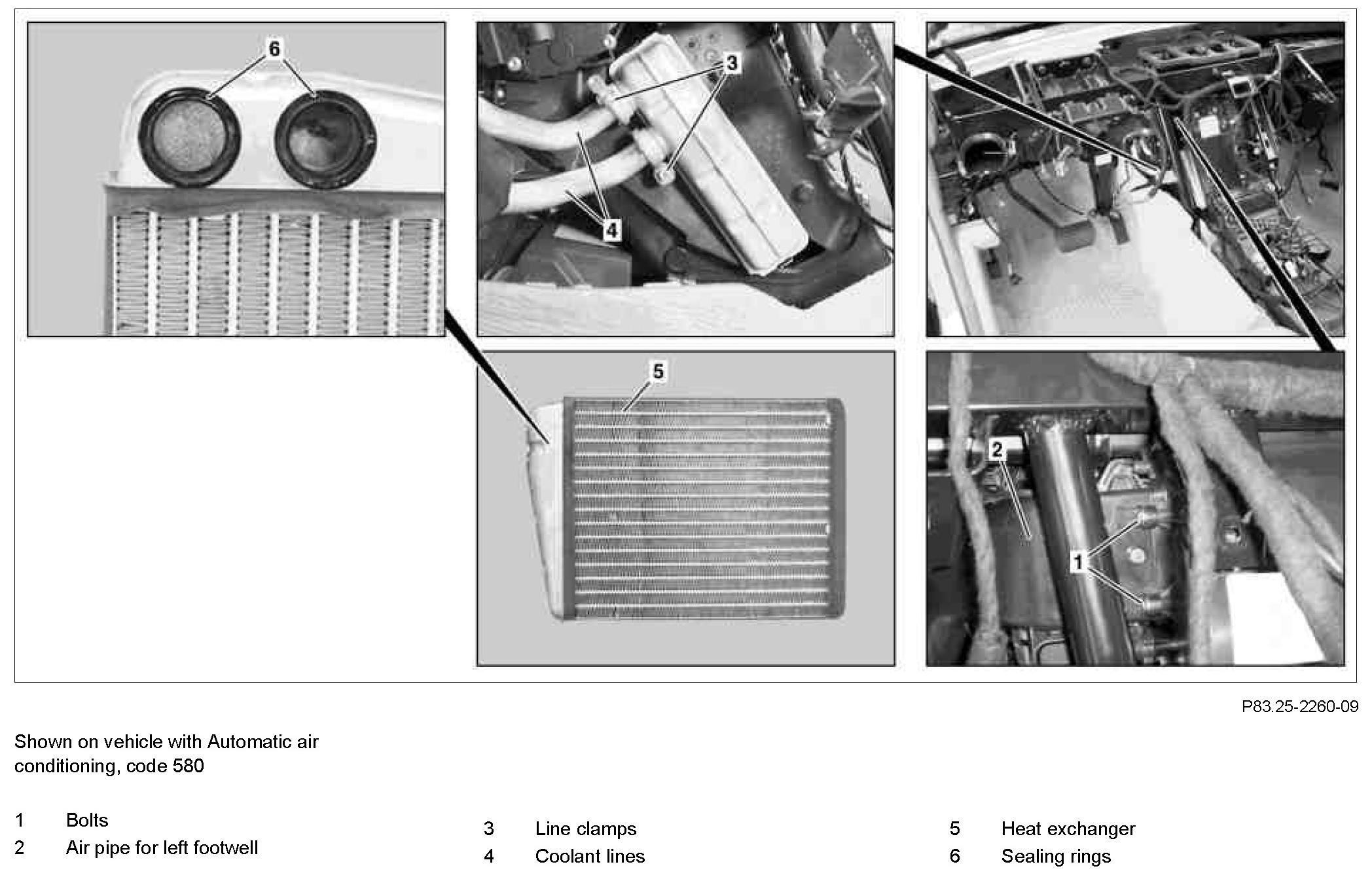 6

3

4

5

2

1

P83.25-2260-09

Shown on vehicle with Automatic air conditioning, code 580

1 Bolts
2 Air pipe for left footwell

3 Line clamps
4 Coolant lines

5 Heat exchanger
6 Sealing rings