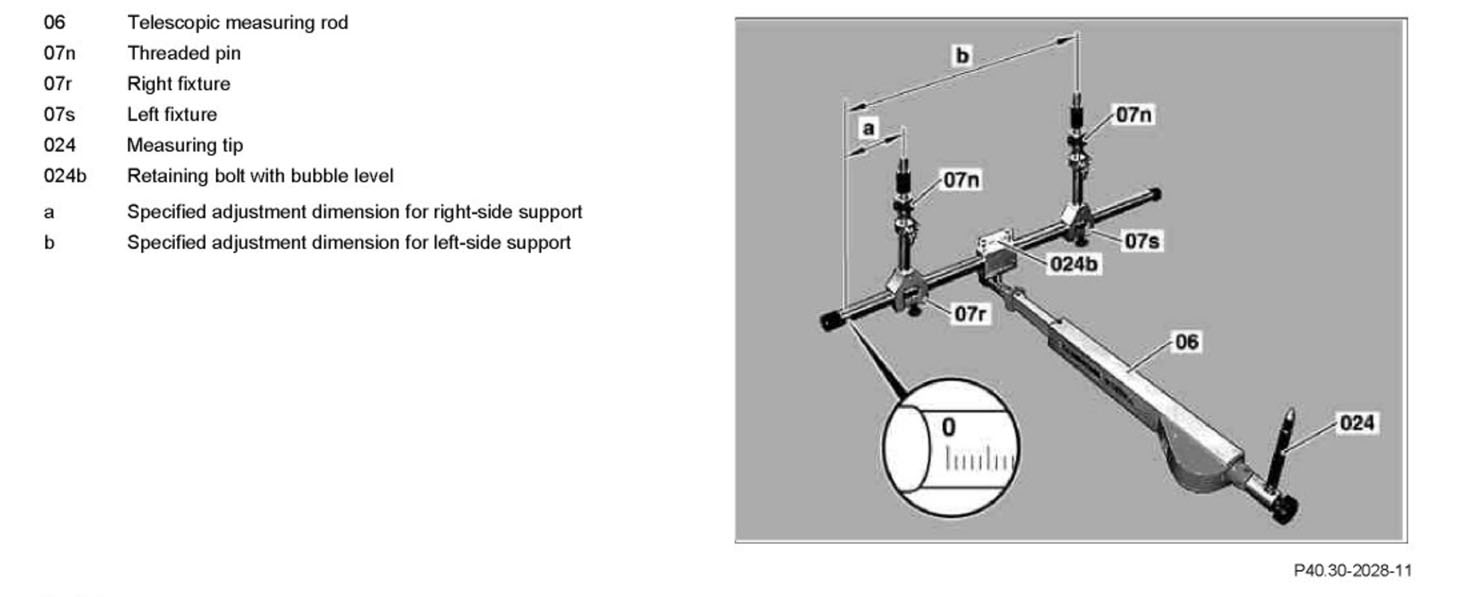 06 Telescopic measuring rod
07n Threaded pin
07r Right fixture
07s Left fixture
024 Measuring tip
024b Retaining bolt with bubble level
a Specified adjustment dimension for right-side support
b Specified adjustment dimension for left-side support

b
a
07n
07n
07s
024b
07r
06
024
0

P40.30-2028-11