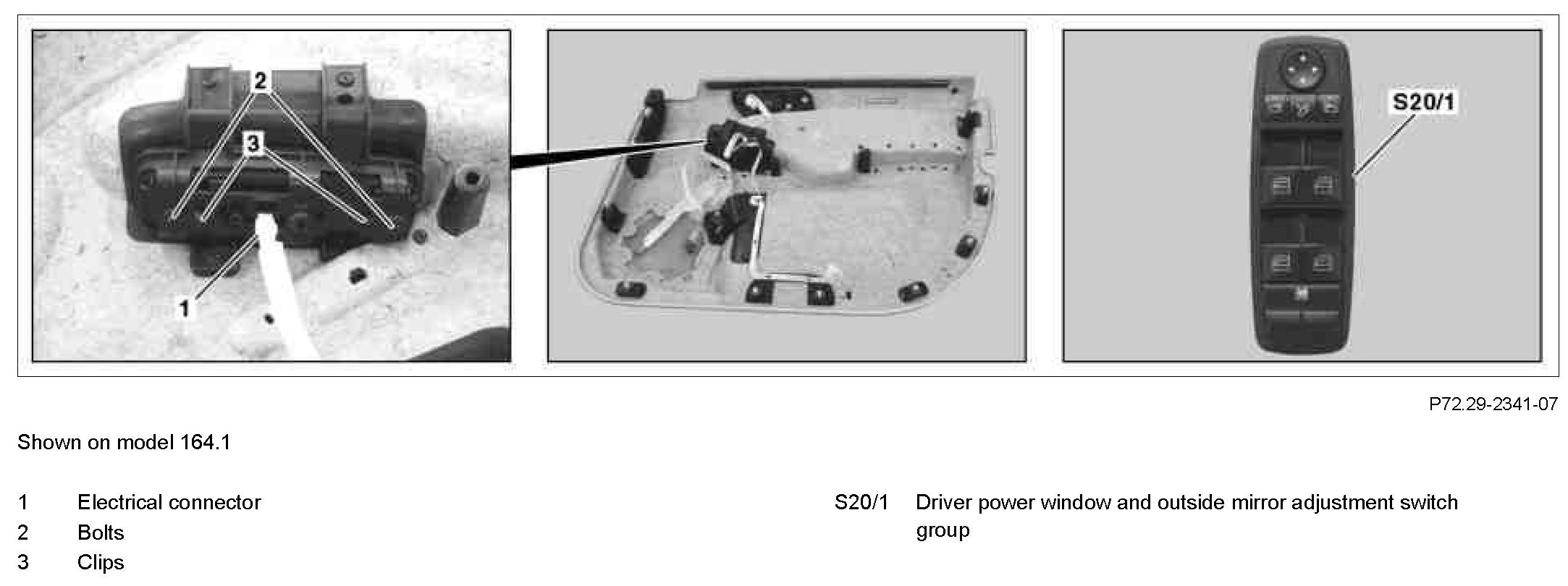 2

3

1

S20/1

P72.29-2341-07

Shown on model 164.1

1 Electrical connector

2 Bolts

3 Clips

S20/1 Driver power window and outside mirror adjustment switch group