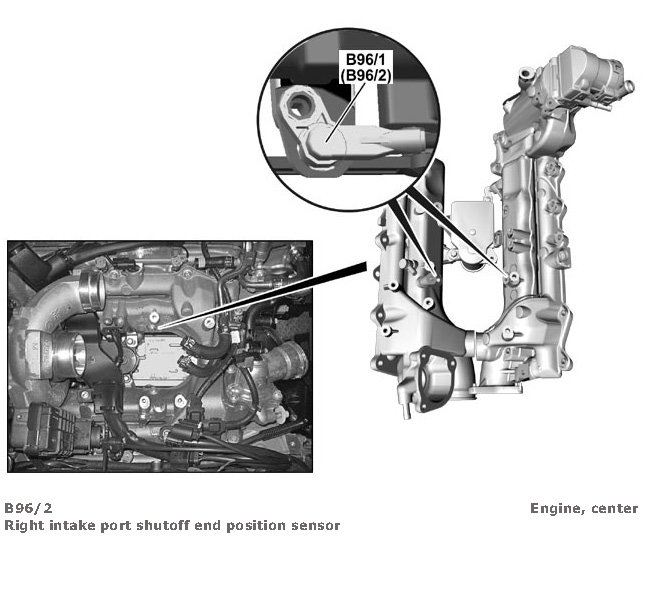 B96/1
(B96/2)

B96/2
Right intake port shutoff end position sensor

Engine, center