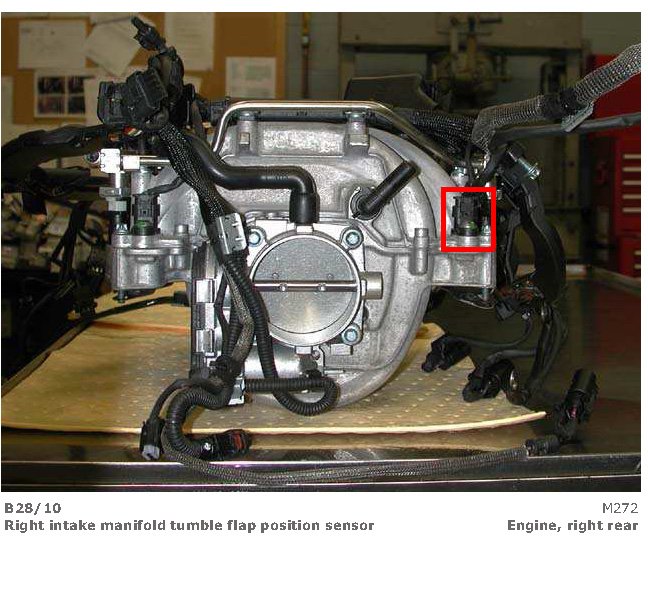 B28/10
Right intake manifold tumble flap position sensor

M272
Engine, right rear