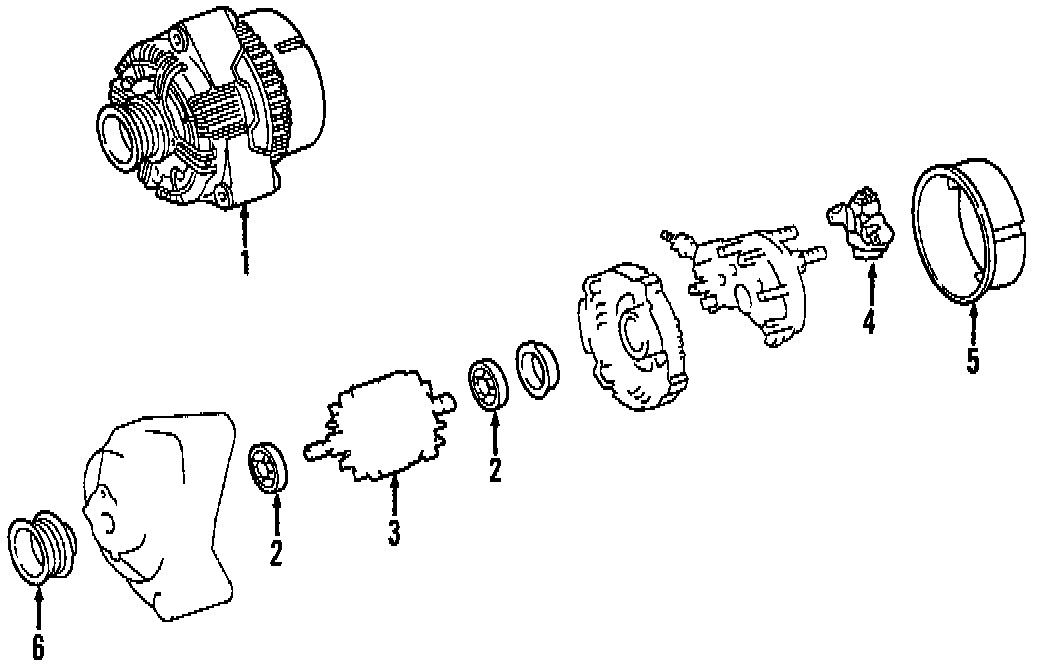 1
4
5
2
3
2
6