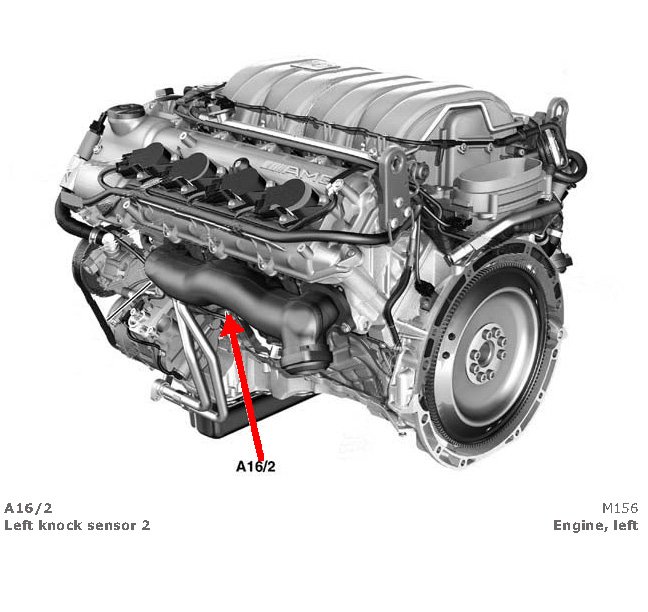 AMG

A16/2

A16/2
Left knock sensor 2

M156
Engine, left