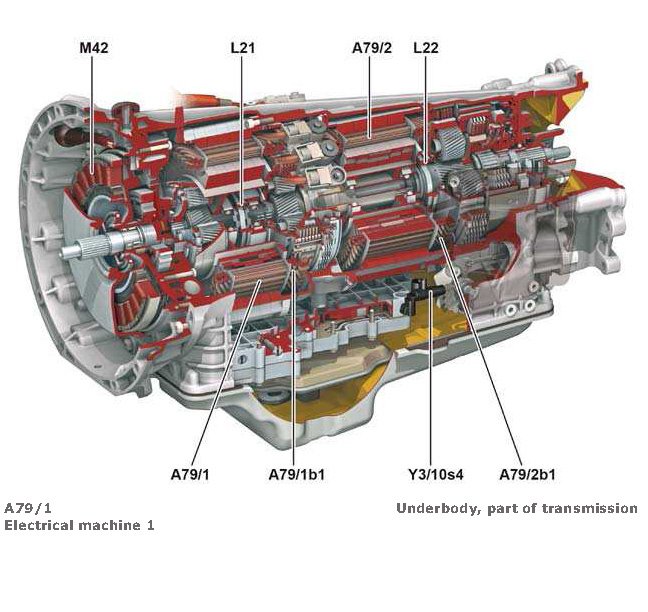 M42
L21
A79/2
L22

A79/1
A79/1b1
Y3/10s4
A79/2b1

A79/1
Electrical machine 1

Underbody, part of transmission