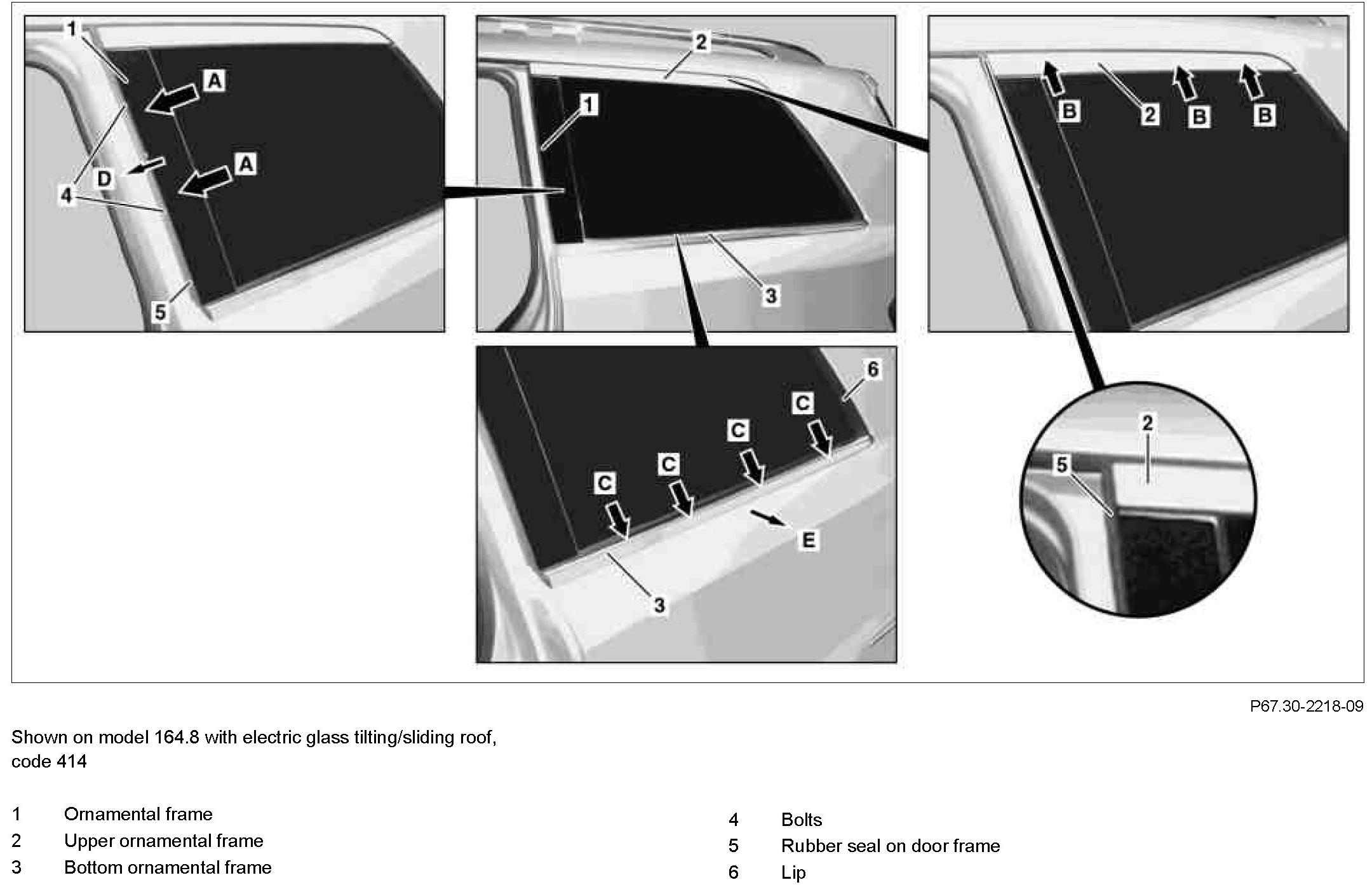 1
A
A
D
4
5
2
1
3
B
2
B
B
6
C
C
C
C
E
3
2
5

P67.30-2218-09

Shown on model 164.8 with electric glass tilting/sliding roof, code 414

1 Ornamental frame
2 Upper ornamental frame
3 Bottom ornamental frame

4 Bolts
5 Rubber seal on door frame
6 Lip