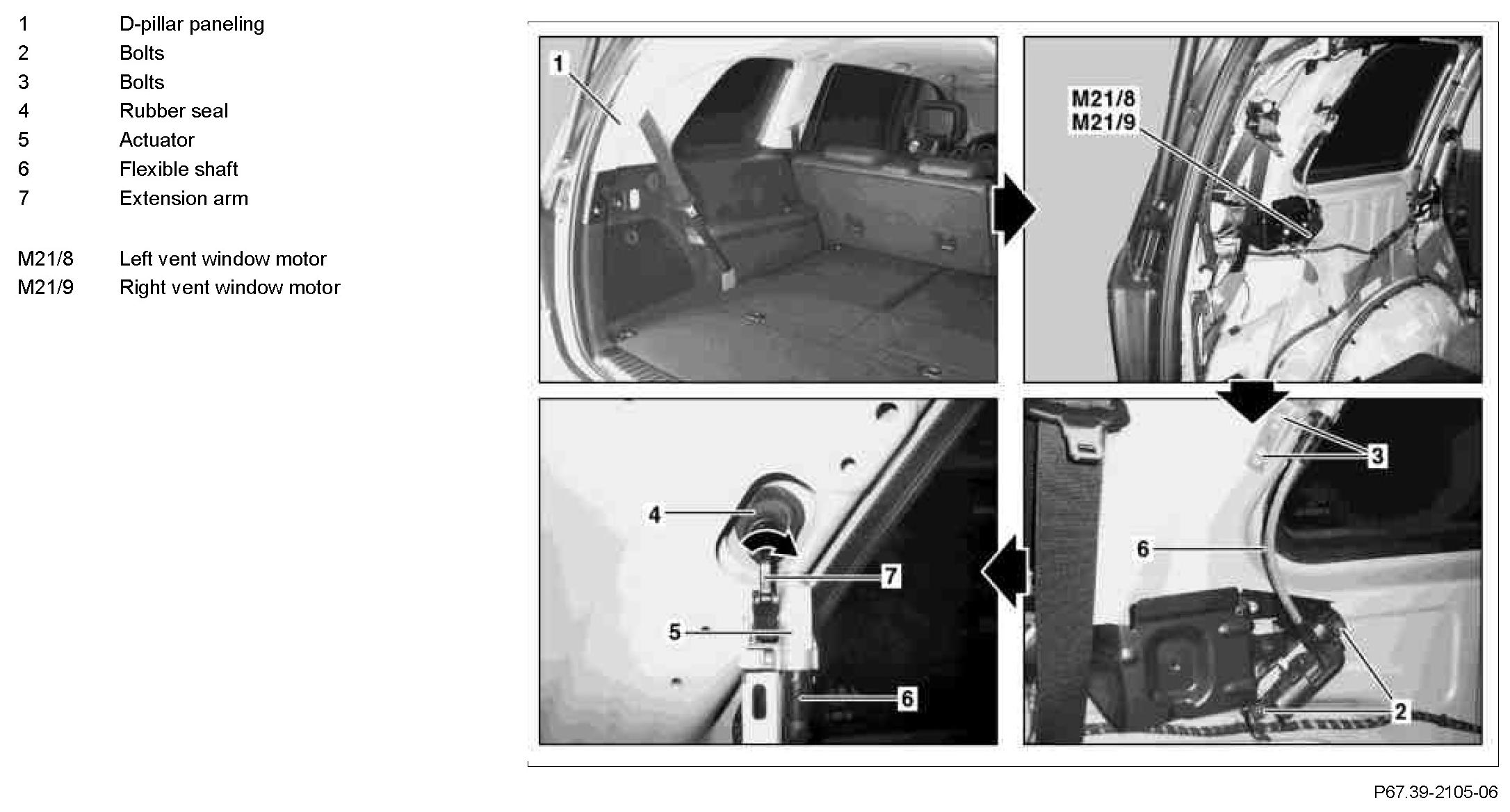 1 D-pillar paneling
2 Bolts
3 Bolts
4 Rubber seal
5 Actuator
6 Flexible shaft
7 Extension arm

M21/8 Left vent window motor
M21/9 Right vent window motor

1

M21/8
M21/9

3

6

2

4

7

5

6

P67.39-2105-06