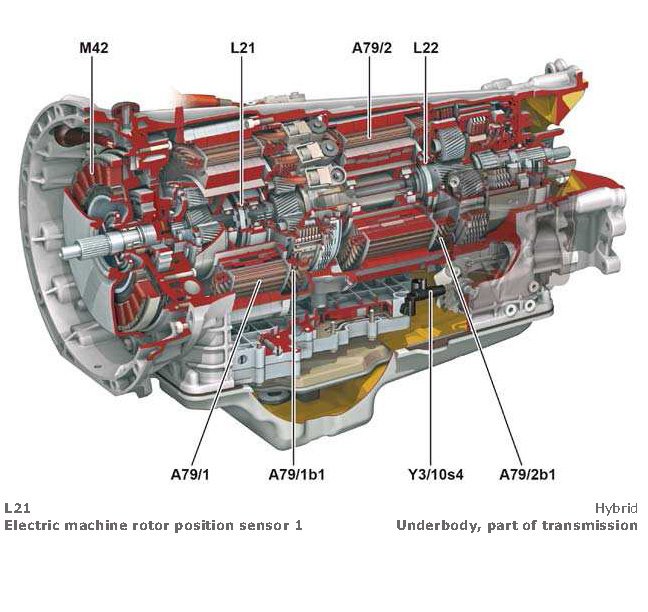 M42
L21
A79/2
L22
A79/1
A79/1b1
Y3/10s4
A79/2b1

L21
Electric machine rotor position sensor 1

Hybrid
Underbody, part of transmission