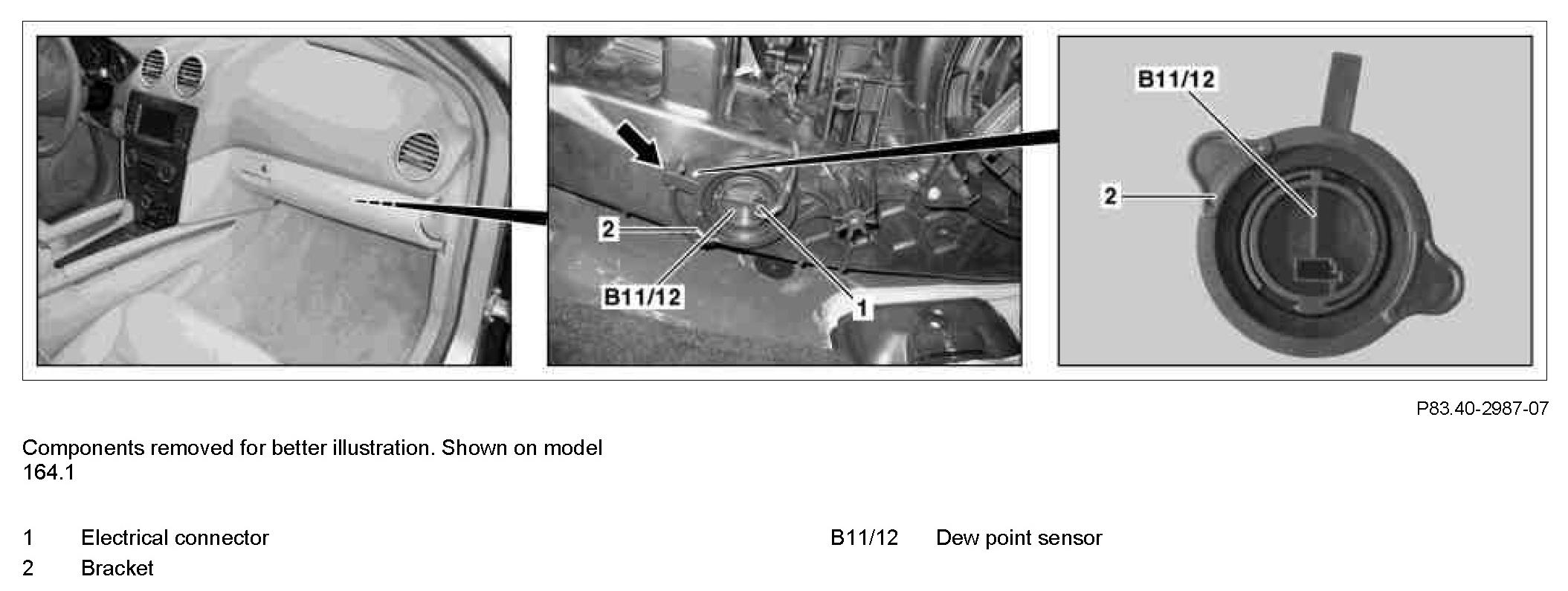 2

B11/12

1

B11/12

2

P83.40-2987-07

Components removed for better illustration. Shown on model 164.1

1 Electrical connector
2 Bracket

B11/12 Dew point sensor