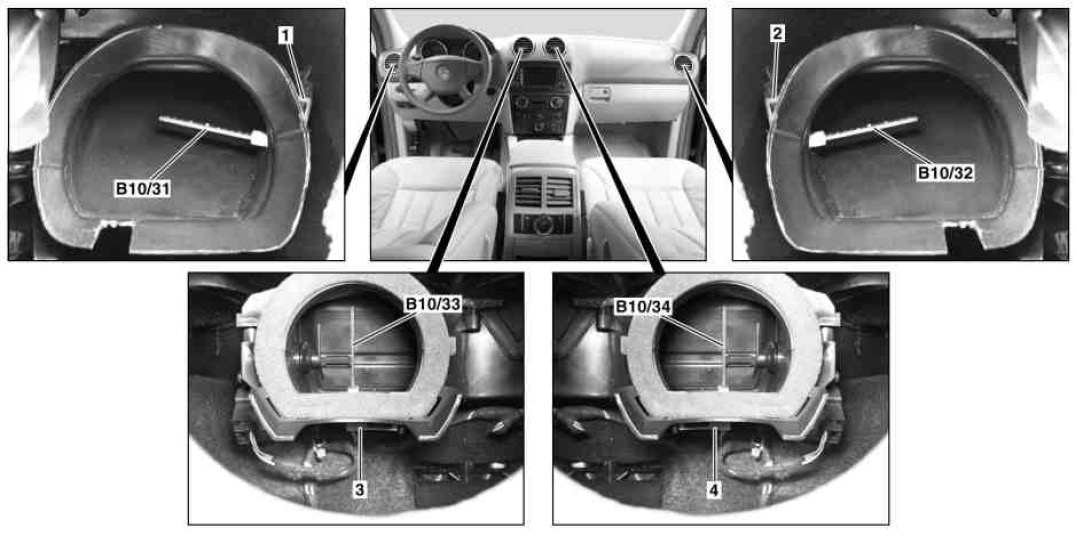 1
B10/31
2
B10/32
B10/33
3
B10/34
4