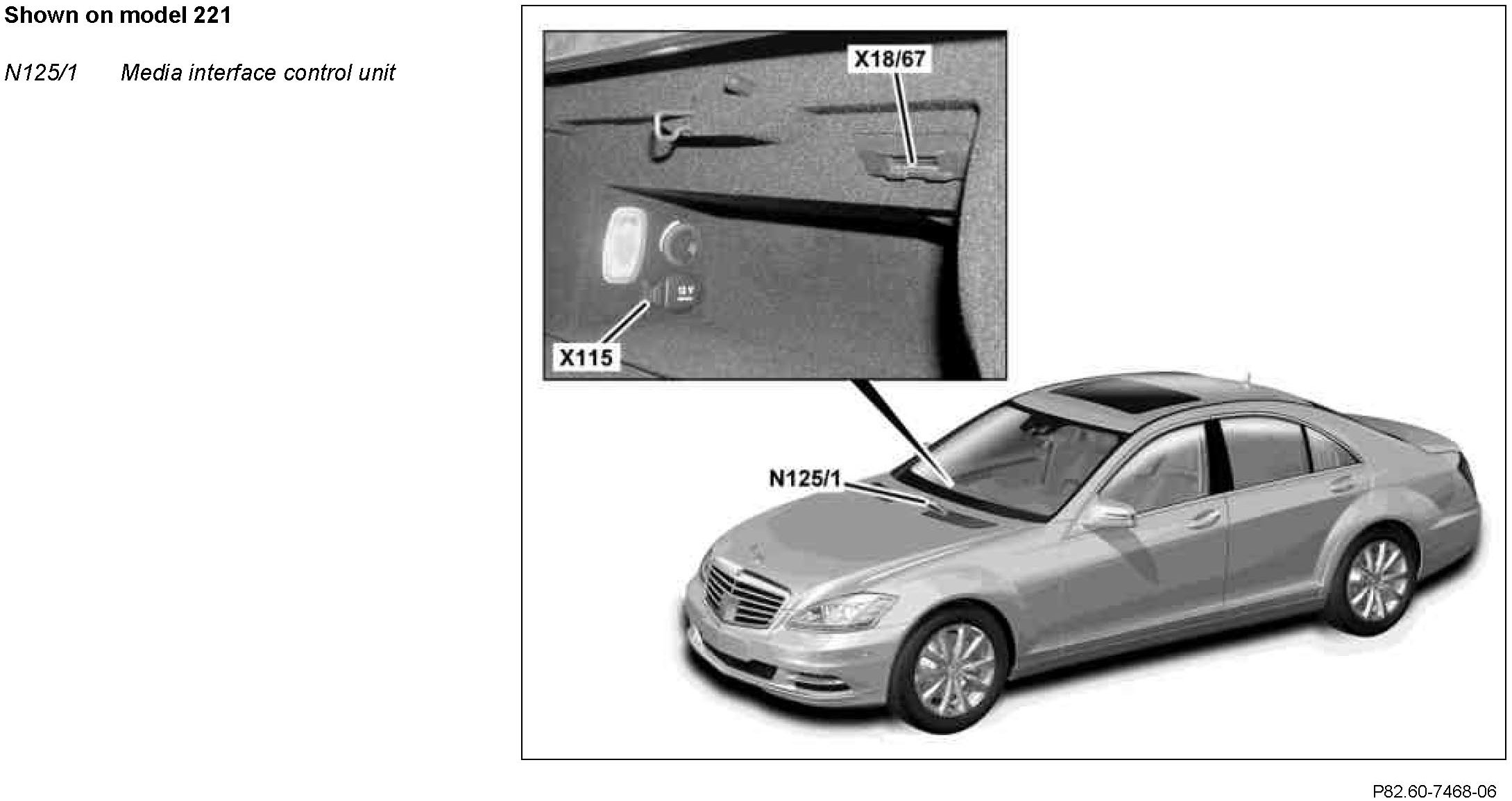 Shown on model 221

N125/1 Media interface control unit

X18/67

12 V

X115

N125/1

P82.60-7468-06