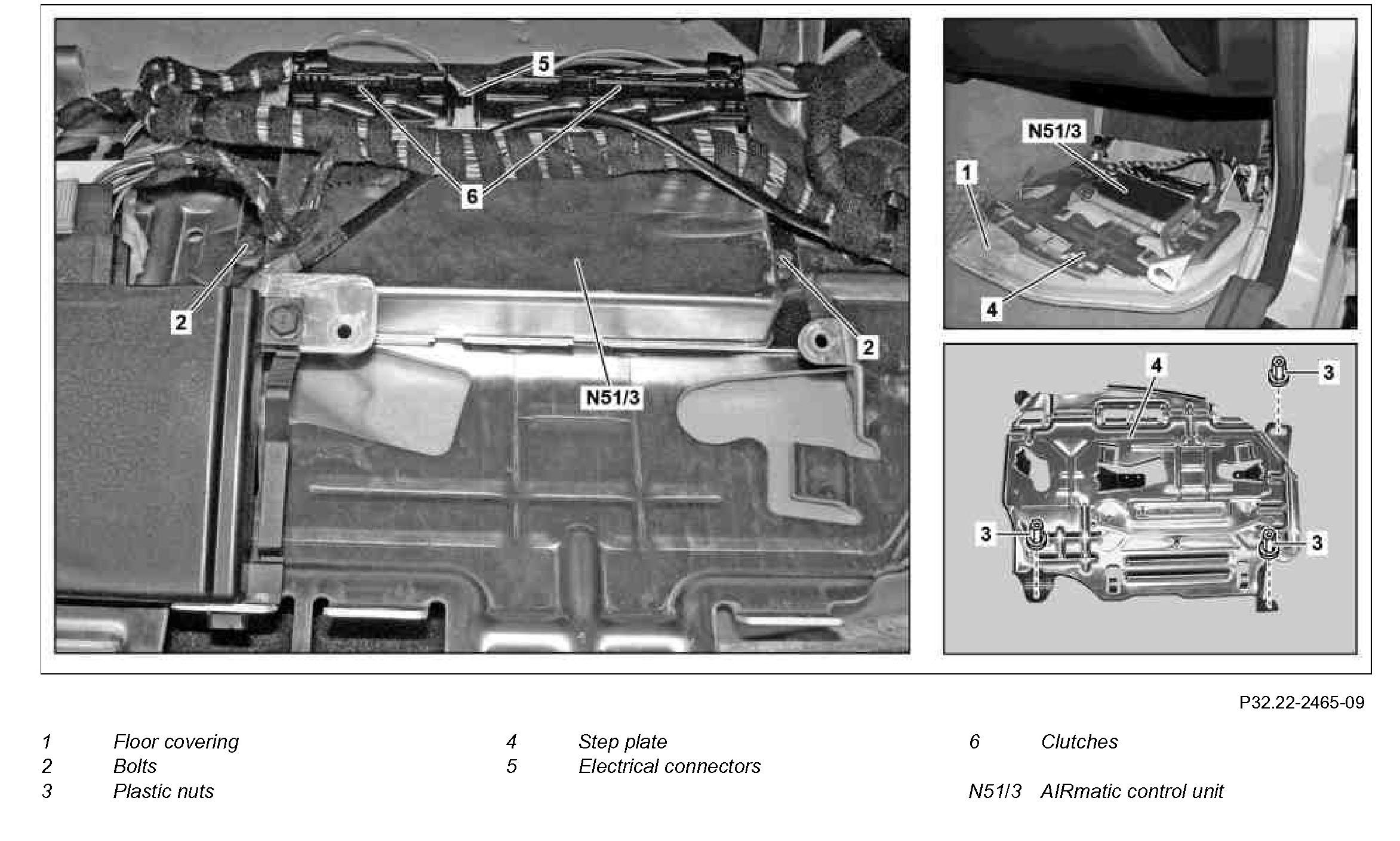 5

6

2

2

N51/3

N51/3

1

4

4

3

3

3

P32.22-2465-09

1 Floor covering
2 Bolts
3 Plastic nuts

4 Step plate
5 Electrical connectors

6 Clutches

N51/3 AIRmatic control unit