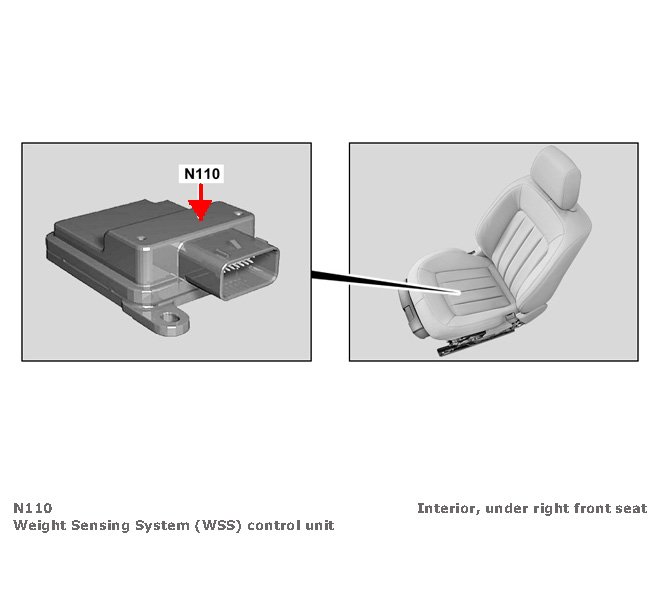 N110

N110
Weight Sensing System (WSS) control unit

Interior, under right front seat