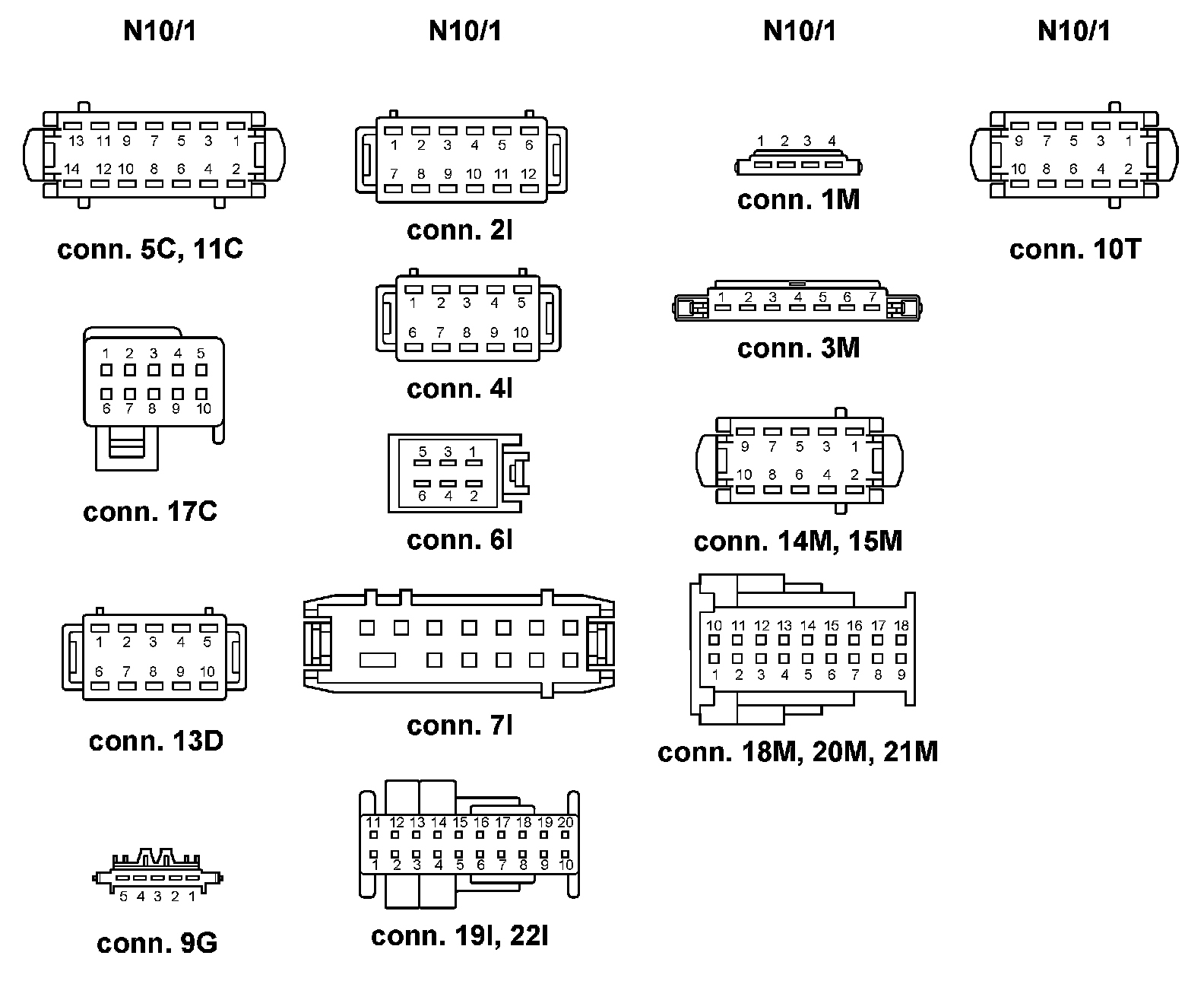 N10/1

13 11 9 7 5 3 1
14 12 10 8 6 4 2
conn. 5C, 11C

1 2 3 4 5
6 7 8 9 10
conn. 17C

1 2 3 4 5
6 7 8 9 10
conn. 13D

5 4 3 2 1
conn. 9G

N10/1

1 2 3 4 5 6
7 8 9 10 11 12
conn. 2I

1 2 3 4 5
6 7 8 9 10
conn. 4I

5 3 1
6 4 2
conn. 6I

conn. 7I

11 12 13 14 15 16 17 18 19 20
1 2 3 4 5 6 7 8 9 10
conn. 19I, 22I

N10/1

1 2 3 4
conn. 1M

1 2 3 4 5 6 7
conn. 3M

9 7 5 3 1
10 8 6 4 2
conn. 14M, 15M

10 11 12 13 14 15 16 17 18
1 2 3 4 5 6 7 8 9
conn. 18M, 20M, 21M

N10/1

9 7 5 3 1
10 8 6 4 2
conn. 10T