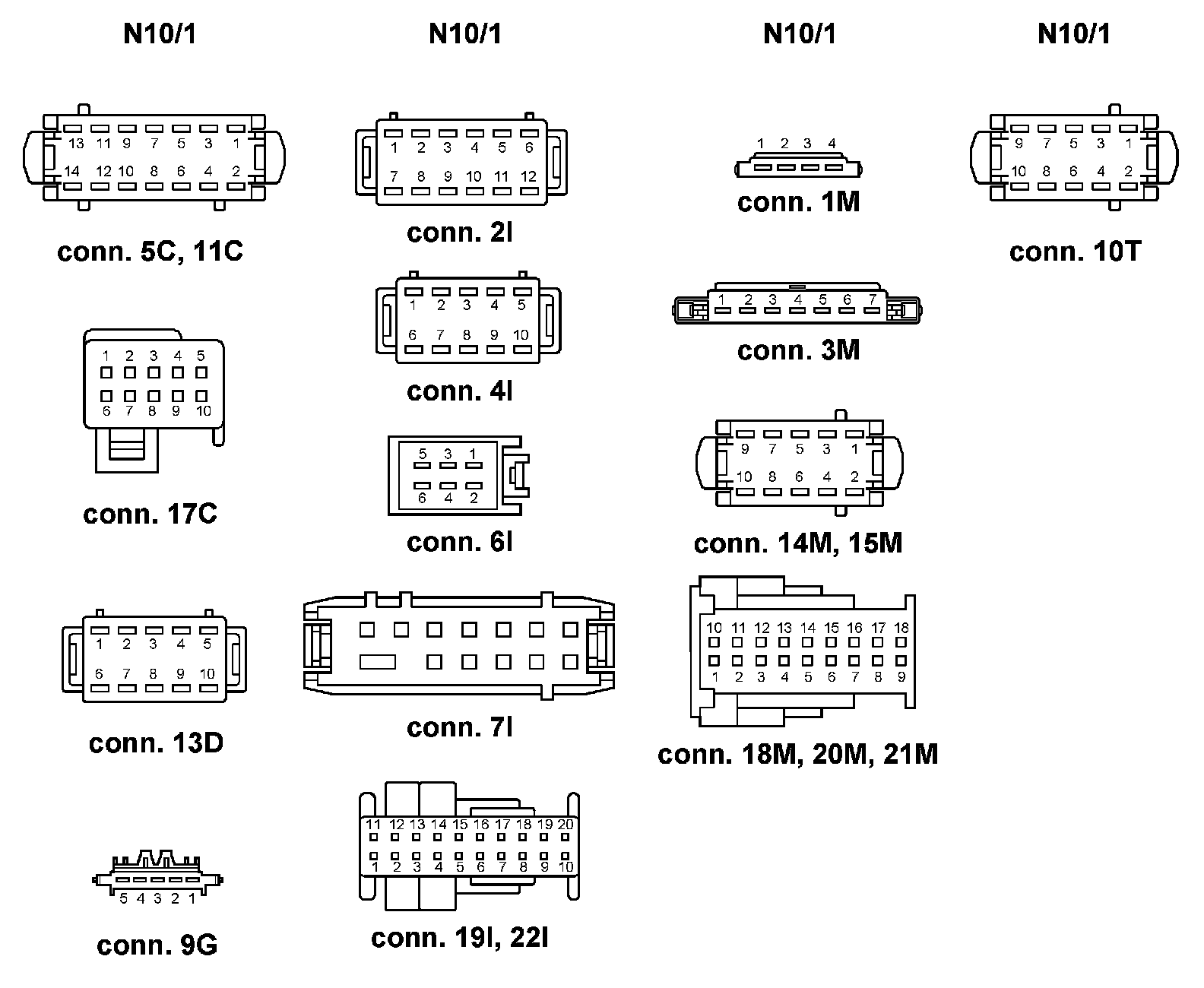 N10/1

13 11 9 7 5 3 1
14 12 10 8 6 4 2

conn. 5C, 11C

1 2 3 4 5
6 7 8 9 10

conn. 17C

1 2 3 4 5
6 7 8 9 10

conn. 13D

5 4 3 2 1

conn. 9G

N10/1

1 2 3 4 5 6
7 8 9 10 11 12

conn. 2I

1 2 3 4 5
6 7 8 9 10

conn. 4I

5 3 1
6 4 2

conn. 6I

conn. 7I

11 12 13 14 15 16 17 18 19 20
1 2 3 4 5 6 7 8 9 10

conn. 19I, 22I

N10/1

1 2 3 4

conn. 1M

1 2 3 4 5 6 7

conn. 3M

9 7 5 3 1
10 8 6 4 2

conn. 14M, 15M

10 11 12 13 14 15 16 17 18
1 2 3 4 5 6 7 8 9

conn. 18M, 20M, 21M

N10/1

9 7 5 3 1
10 8 6 4 2

conn. 10T