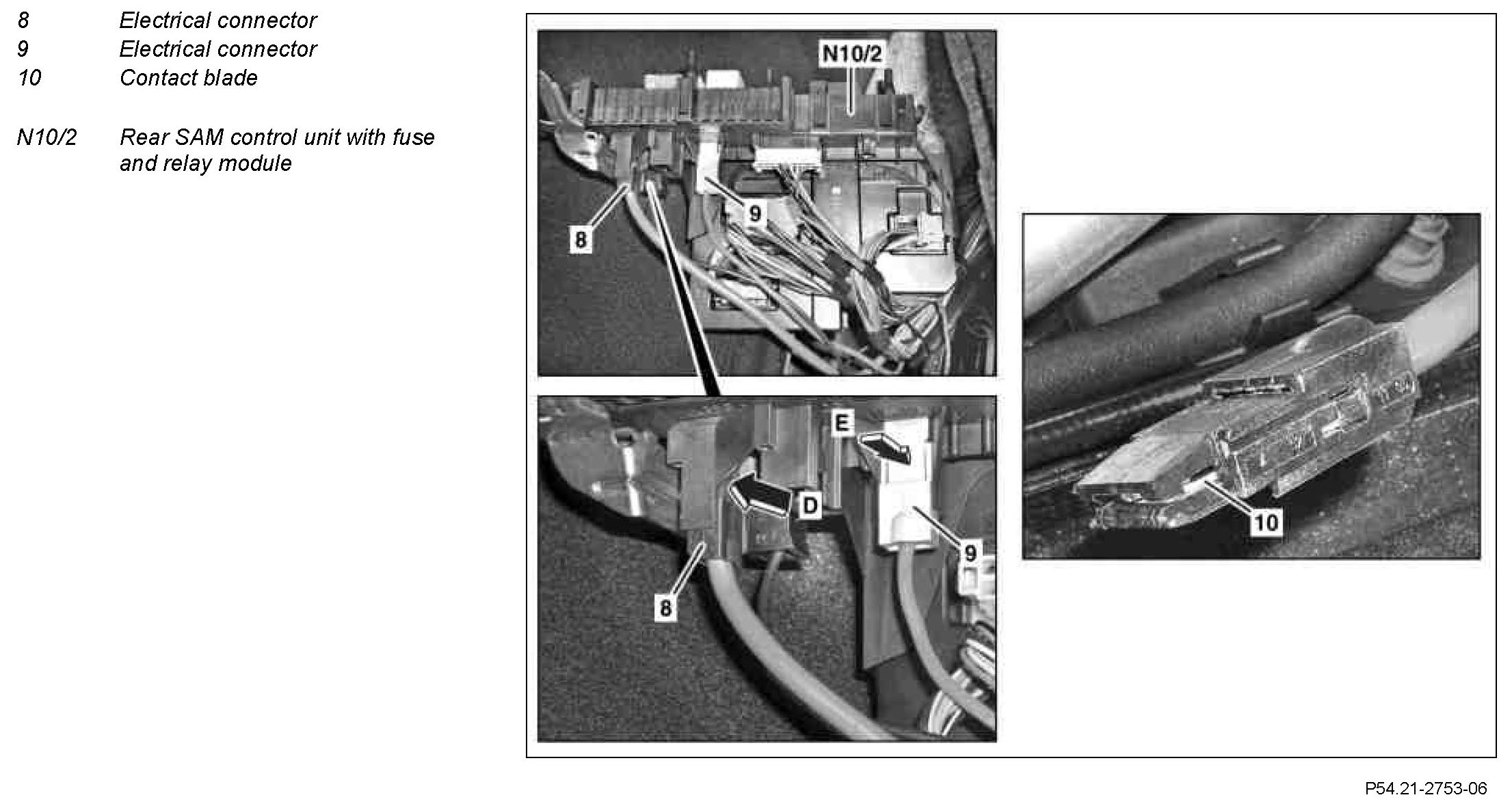 8 Electrical connector
9 Electrical connector
10 Contact blade

N10/2 Rear SAM control unit with fuse and relay module

N10/2
9
8
E
D
9
8
10

P54.21-2753-06