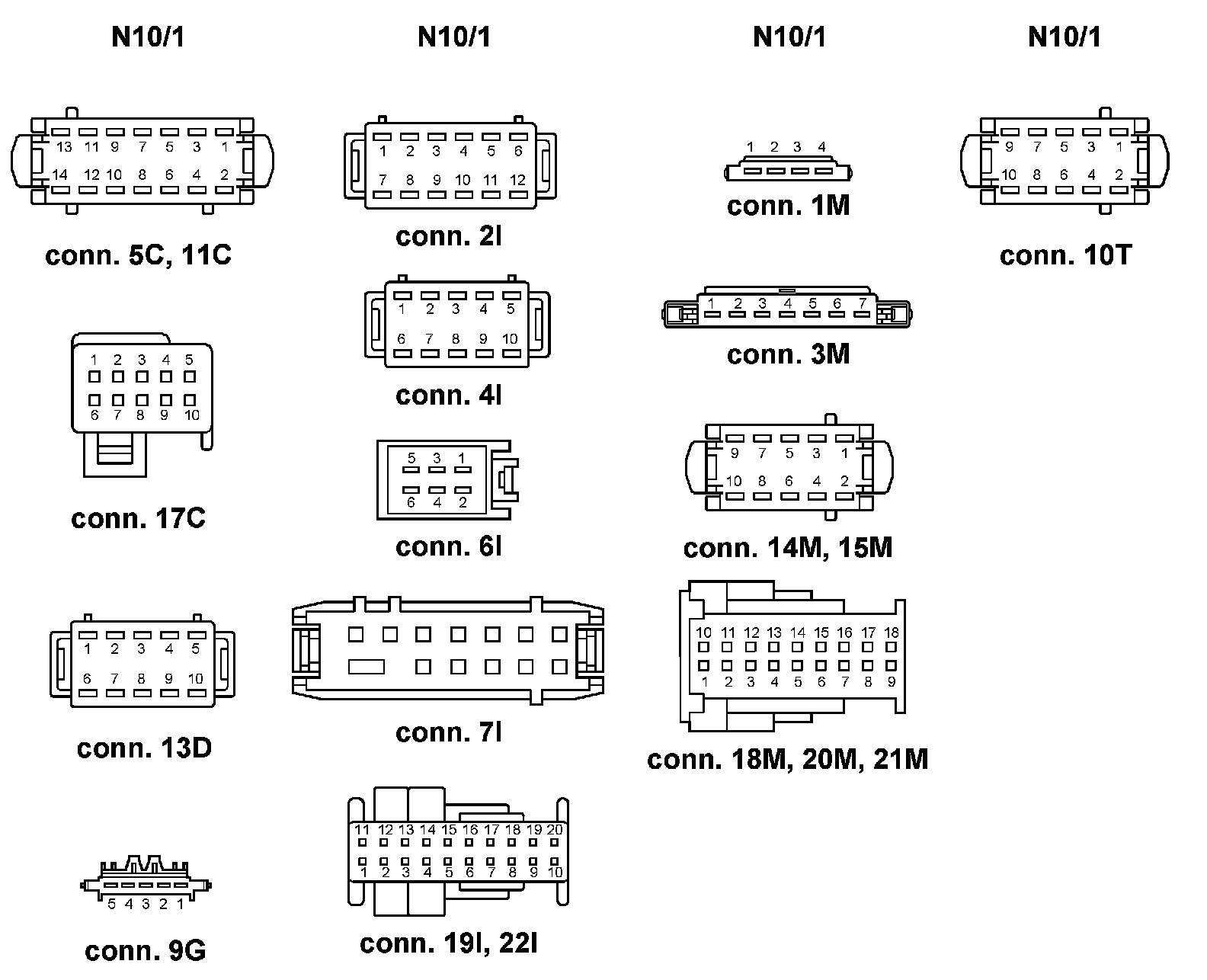 N10/1

13 11 9 7 5 3 1
14 12 10 8 6 4 2

conn. 5C, 11C

1 2 3 4 5
6 7 8 9 10

conn. 17C

1 2 3 4 5
6 7 8 9 10

conn. 13D

5 4 3 2 1

conn. 9G

N10/1

1 2 3 4 5 6
7 8 9 10 11 12

conn. 2I

1 2 3 4 5
6 7 8 9 10

conn. 4I

5 3 1
6 4 2

conn. 6I

conn. 7I

11 12 13 14 15 16 17 18 19 20
1 2 3 4 5 6 7 8 9 10

conn. 19I, 22I

N10/1

1 2 3 4

conn. 1M

1 2 3 4 5 6 7

conn. 3M

9 7 5 3 1
10 8 6 4 2

conn. 14M, 15M

10 11 12 13 14 15 16 17 18
1 2 3 4 5 6 7 8 9

conn. 18M, 20M, 21M

N10/1

9 7 5 3 1
10 8 6 4 2

conn. 10T