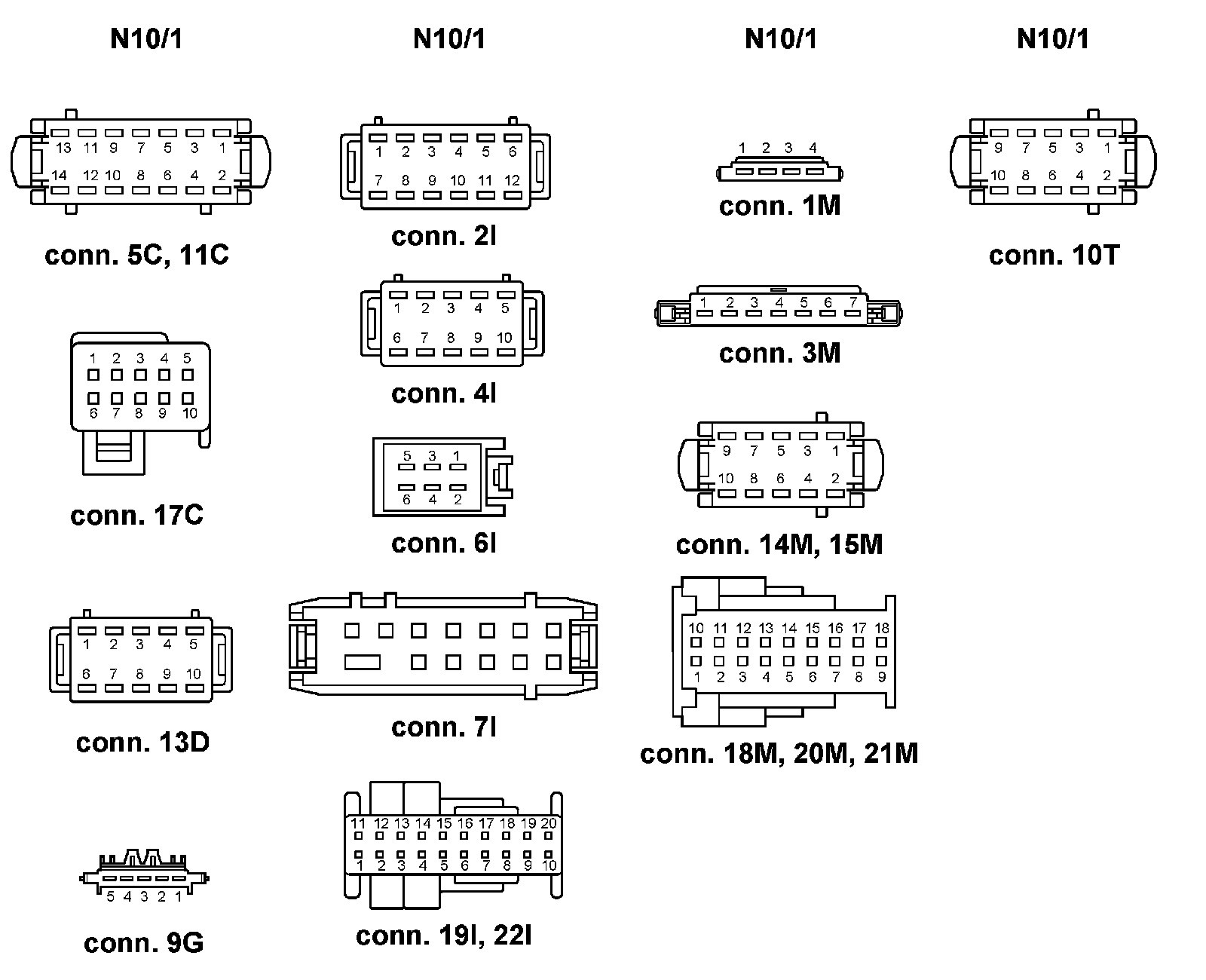 N10/1

13 11 9 7 5 3 1
14 12 10 8 6 4 2

conn. 5C, 11C

1 2 3 4 5
6 7 8 9 10

conn. 17C

1 2 3 4 5
6 7 8 9 10

conn. 13D

5 4 3 2 1

conn. 9G

N10/1

1 2 3 4 5 6
7 8 9 10 11 12

conn. 2I

1 2 3 4 5
6 7 8 9 10

conn. 4I

5 3 1
6 4 2

conn. 6I

conn. 7I

11 12 13 14 15 16 17 18 19 20
1 2 3 4 5 6 7 8 9 10

conn. 19I, 22I

N10/1

1 2 3 4

conn. 1M

1 2 3 4 5 6 7

conn. 3M

9 7 5 3 1
10 8 6 4 2

conn. 14M, 15M

10 11 12 13 14 15 16 17 18
1 2 3 4 5 6 7 8 9

conn. 18M, 20M, 21M

N10/1

9 7 5 3 1
10 8 6 4 2

conn. 10T