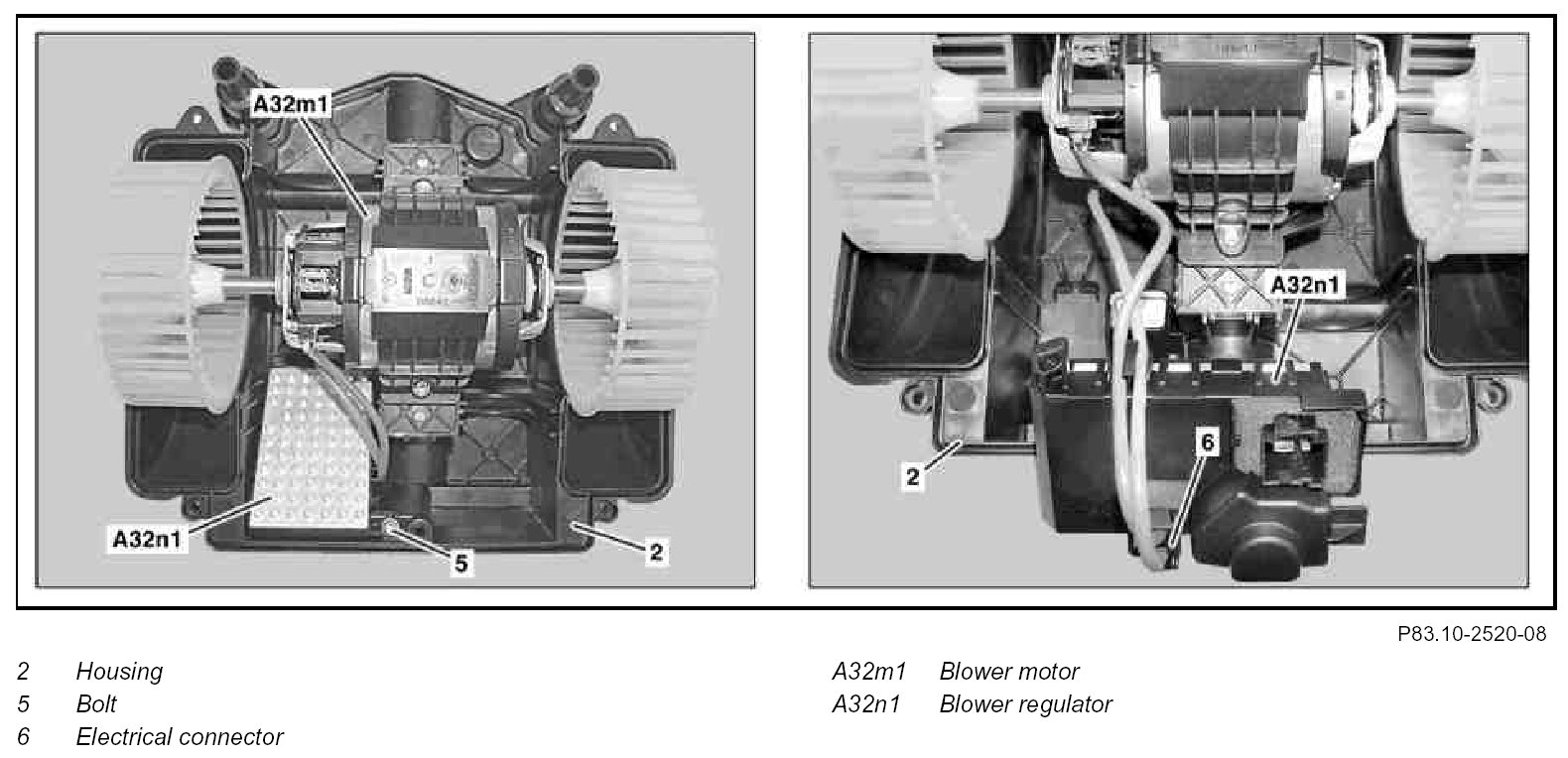 A32m1

A32n1

5

2

A32n1

2

6

P83.10-2520-08

2 Housing
5 Bolt
6 Electrical connector

A32m1 Blower motor
A32n1 Blower regulator