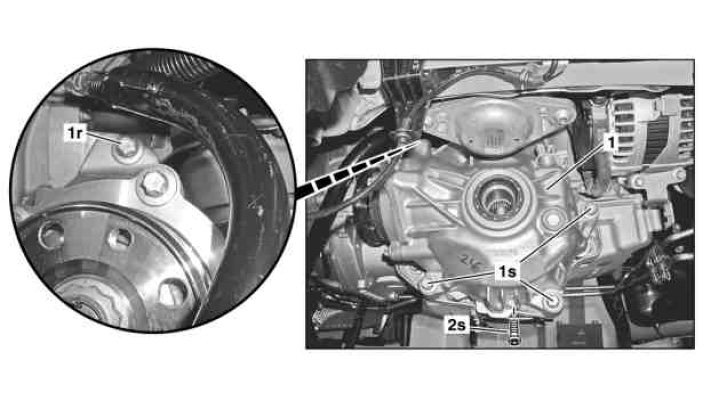 1r
1
1s
2s