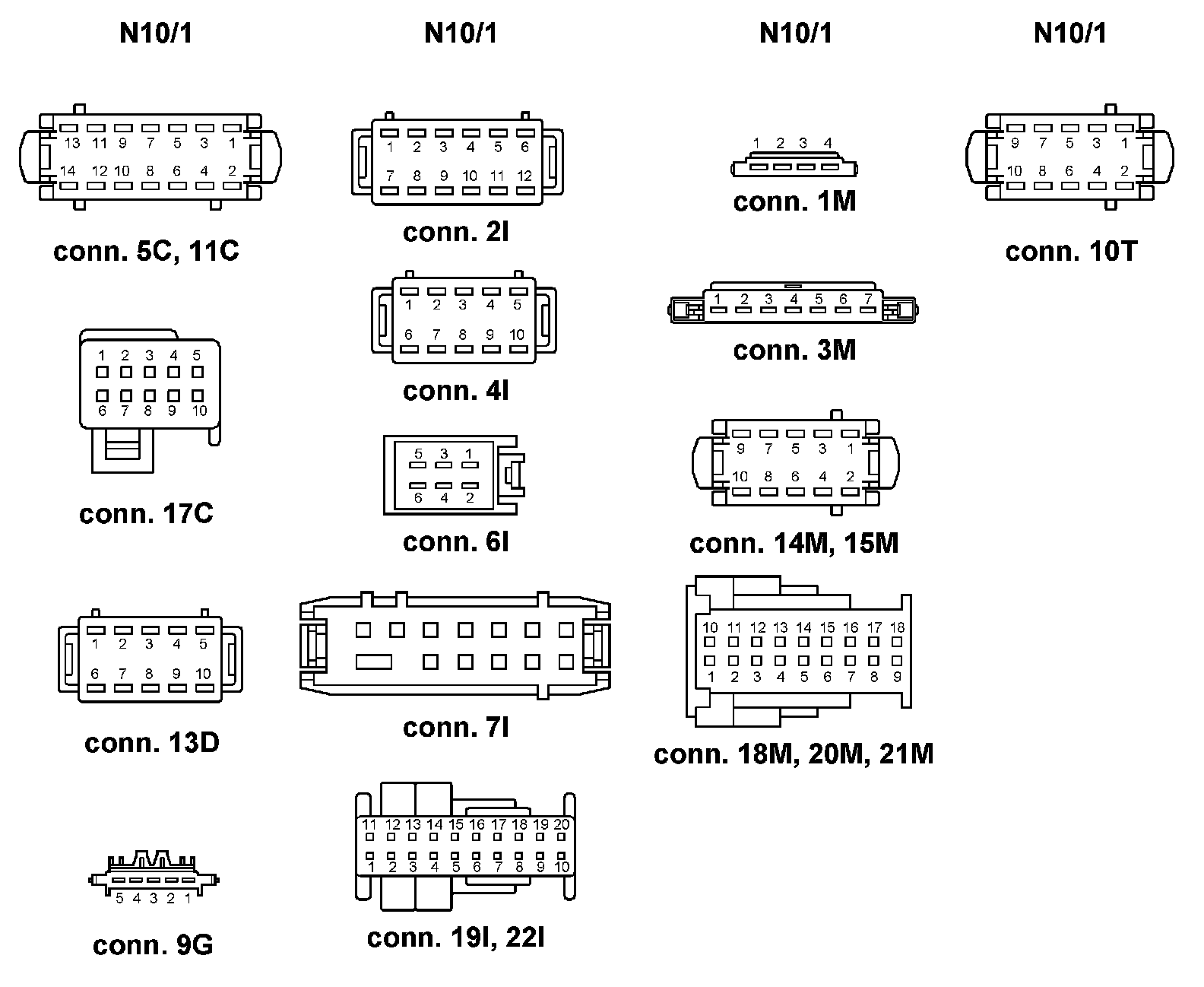 N10/1

13 11 9 7 5 3 1
14 12 10 8 6 4 2

conn. 5C, 11C

1 2 3 4 5
6 7 8 9 10

conn. 17C

1 2 3 4 5
6 7 8 9 10

conn. 13D

5 4 3 2 1

conn. 9G

N10/1

1 2 3 4 5 6
7 8 9 10 11 12

conn. 2I

1 2 3 4 5
6 7 8 9 10

conn. 4I

5 3 1
6 4 2

conn. 6I

conn. 7I

11 12 13 14 15 16 17 18 19 20
1 2 3 4 5 6 7 8 9 10

conn. 19I, 22I

N10/1

1 2 3 4

conn. 1M

1 2 3 4 5 6 7

conn. 3M

9 7 5 3 1
10 8 6 4 2

conn. 14M, 15M

10 11 12 13 14 15 16 17 18
1 2 3 4 5 6 7 8 9

conn. 18M, 20M, 21M

N10/1

9 7 5 3 1
10 8 6 4 2

conn. 10T