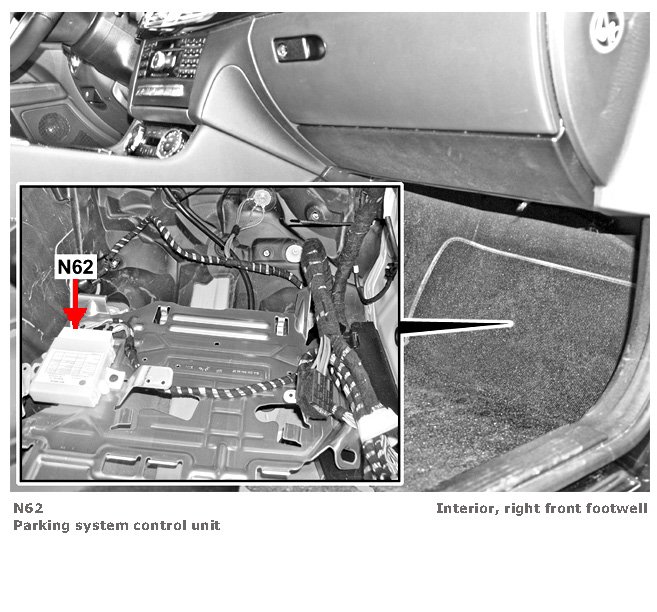 N62

N62
Parking system control unit

Interior, right front footwell