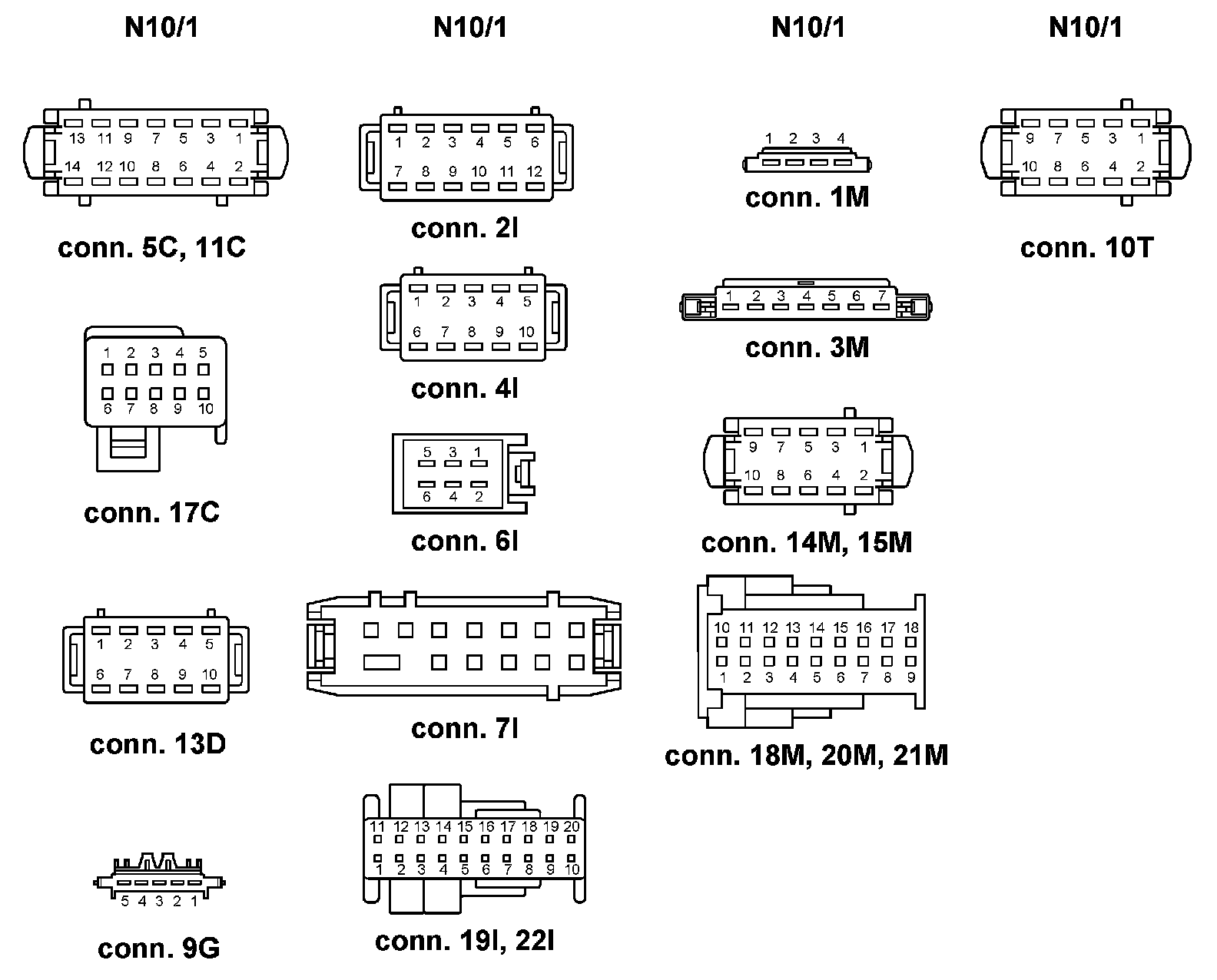 N10/1

13 11 9 7 5 3 1
14 12 10 8 6 4 2

conn. 5C, 11C

1 2 3 4 5
6 7 8 9 10

conn. 17C

1 2 3 4 5
6 7 8 9 10

conn. 13D

5 4 3 2 1

conn. 9G

N10/1

1 2 3 4 5 6
7 8 9 10 11 12

conn. 2I

1 2 3 4 5
6 7 8 9 10

conn. 4I

5 3 1
6 4 2

conn. 6I

conn. 7I

11 12 13 14 15 16 17 18 19 20
1 2 3 4 5 6 7 8 9 10

conn. 19I, 22I

N10/1

1 2 3 4

conn. 1M

1 2 3 4 5 6 7

conn. 3M

9 7 5 3 1
10 8 6 4 2

conn. 14M, 15M

10 11 12 13 14 15 16 17 18
1 2 3 4 5 6 7 8 9

conn. 18M, 20M, 21M

N10/1

9 7 5 3 1
10 8 6 4 2

conn. 10T