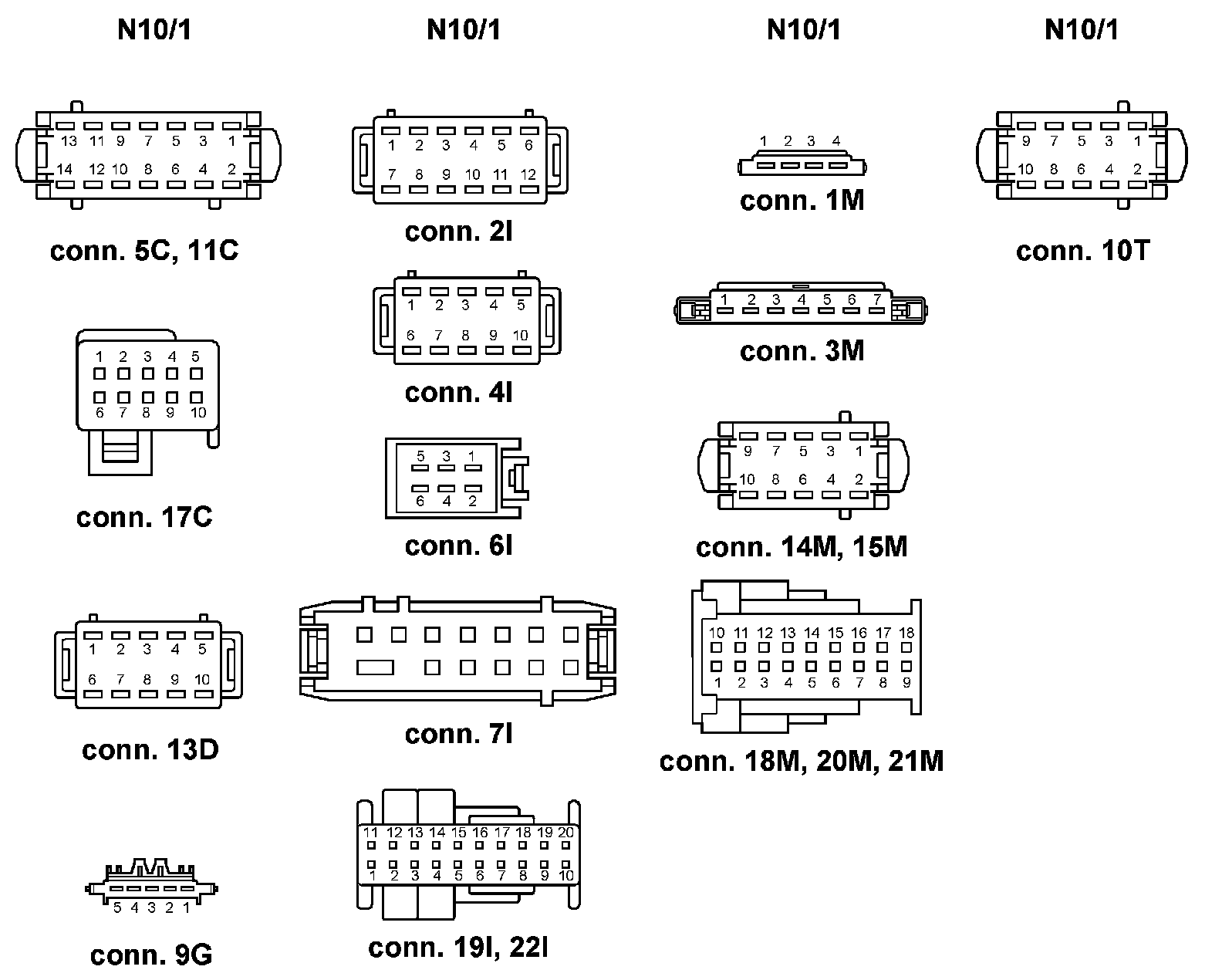 N10/1

13 11 9 7 5 3 1
14 12 10 8 6 4 2

conn. 5C, 11C

1 2 3 4 5
6 7 8 9 10

conn. 17C

1 2 3 4 5
6 7 8 9 10

conn. 13D

5 4 3 2 1

conn. 9G

N10/1

1 2 3 4 5 6
7 8 9 10 11 12

conn. 2I

1 2 3 4 5
6 7 8 9 10

conn. 4I

5 3 1
6 4 2

conn. 6I

conn. 7I

11 12 13 14 15 16 17 18 19 20
1 2 3 4 5 6 7 8 9 10

conn. 19I, 22I

N10/1

1 2 3 4

conn. 1M

1 2 3 4 5 6 7

conn. 3M

9 7 5 3 1
10 8 6 4 2

conn. 14M, 15M

10 11 12 13 14 15 16 17 18
1 2 3 4 5 6 7 8 9

conn. 18M, 20M, 21M

N10/1

9 7 5 3 1
10 8 6 4 2

conn. 10T