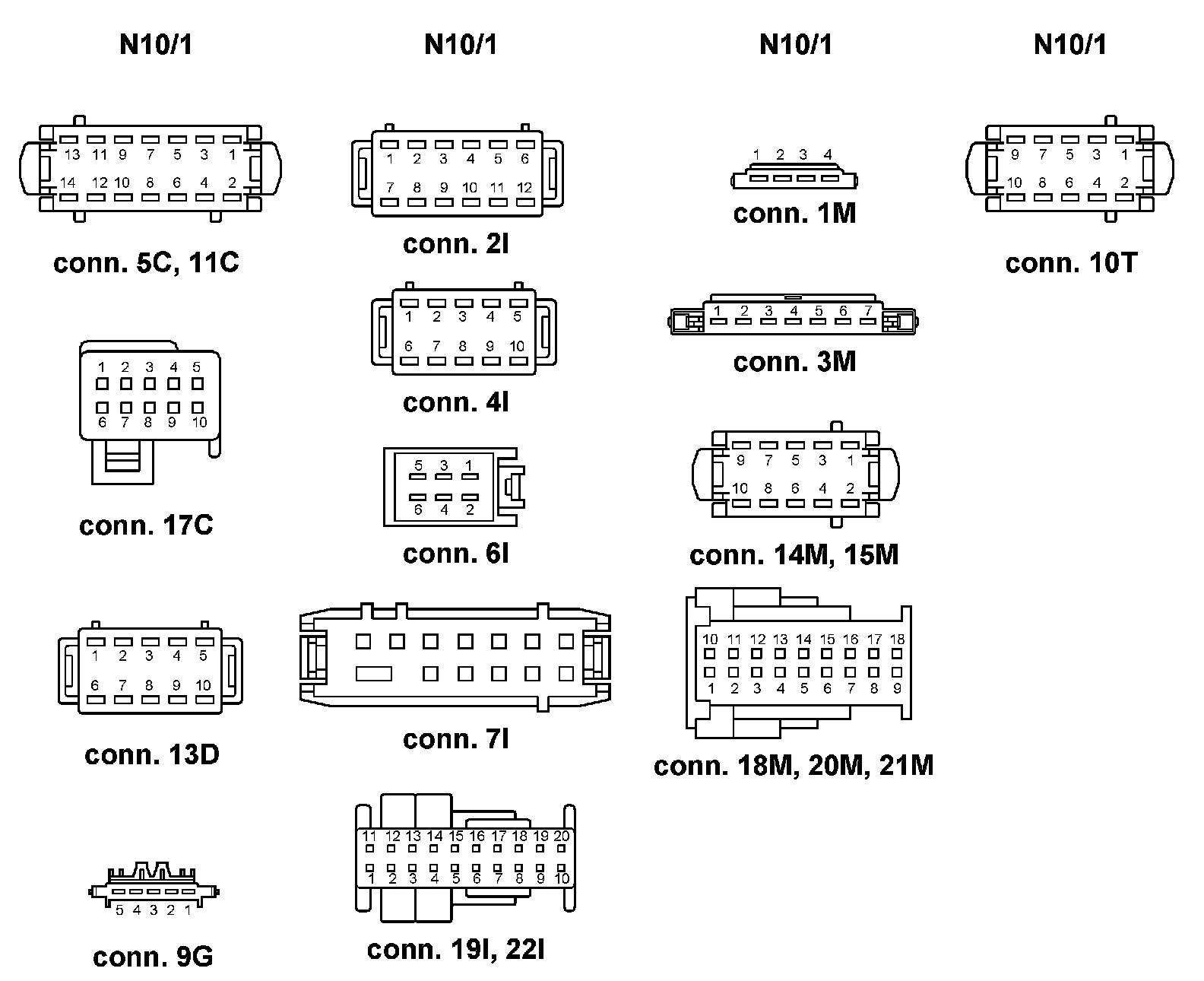 N10/1

13 11 9 7 5 3 1
14 12 10 8 6 4 2

conn. 5C, 11C

1 2 3 4 5
6 7 8 9 10

conn. 17C

1 2 3 4 5
6 7 8 9 10

conn. 13D

5 4 3 2 1

conn. 9G

N10/1

1 2 3 4 5 6
7 8 9 10 11 12

conn. 2I

1 2 3 4 5
6 7 8 9 10

conn. 4I

5 3 1
6 4 2

conn. 6I

conn. 7I

11 12 13 14 15 16 17 18 19 20
1 2 3 4 5 6 7 8 9 10

conn. 19I, 22I

N10/1

1 2 3 4

conn. 1M

1 2 3 4 5 6 7

conn. 3M

9 7 5 3 1
10 8 6 4 2

conn. 14M, 15M

10 11 12 13 14 15 16 17 18
1 2 3 4 5 6 7 8 9

conn. 18M, 20M, 21M

N10/1

9 7 5 3 1
10 8 6 4 2

conn. 10T