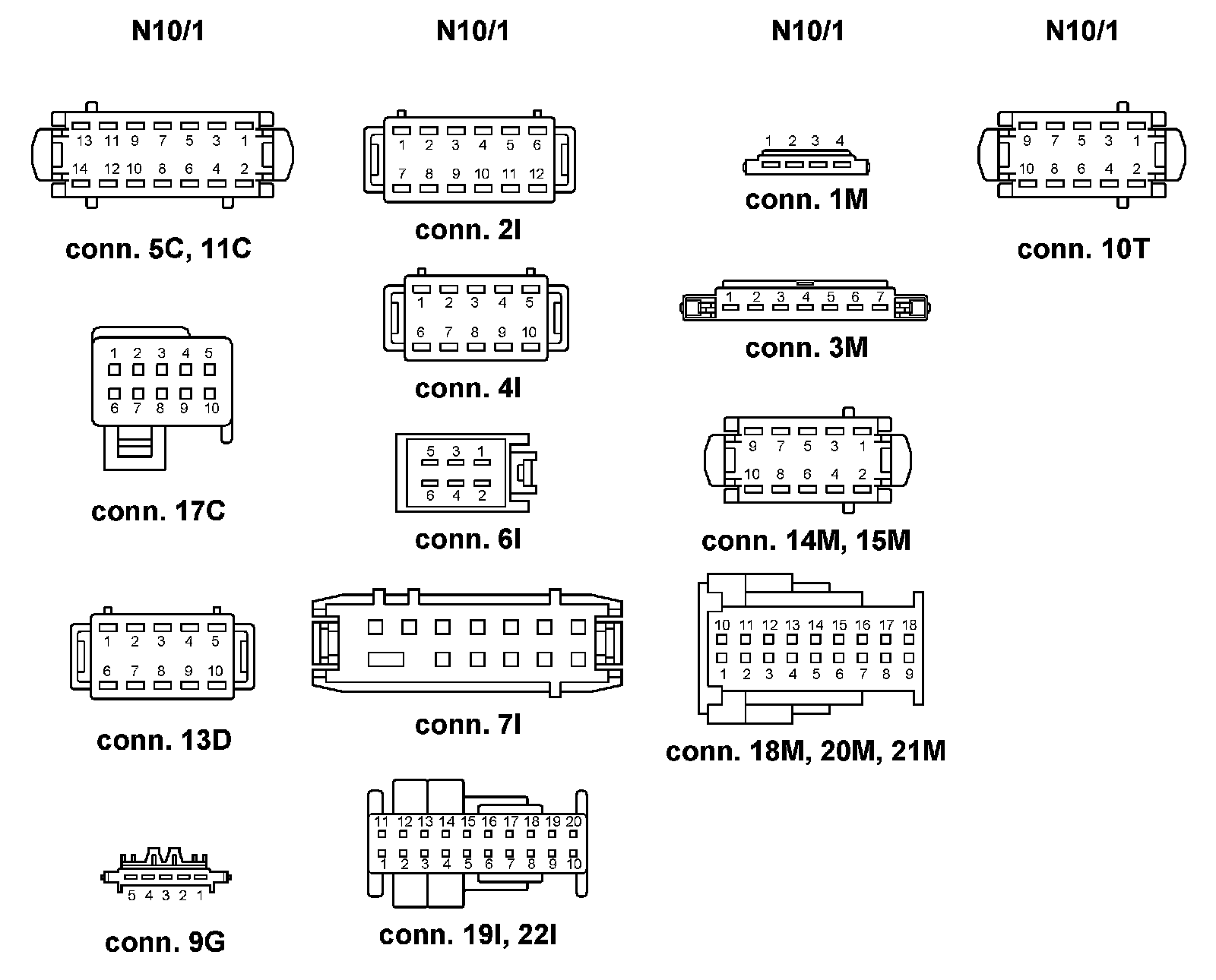 N10/1

13 11 9 7 5 3 1
14 12 10 8 6 4 2

conn. 5C, 11C

1 2 3 4 5
6 7 8 9 10

conn. 17C

1 2 3 4 5
6 7 8 9 10

conn. 13D

5 4 3 2 1

conn. 9G

N10/1

1 2 3 4 5 6
7 8 9 10 11 12

conn. 2I

1 2 3 4 5
6 7 8 9 10

conn. 4I

5 3 1
6 4 2

conn. 6I

conn. 7I

11 12 13 14 15 16 17 18 19 20
1 2 3 4 5 6 7 8 9 10

conn. 19I, 22I

N10/1

1 2 3 4

conn. 1M

1 2 3 4 5 6 7

conn. 3M

9 7 5 3 1
10 8 6 4 2

conn. 14M, 15M

10 11 12 13 14 15 16 17 18
1 2 3 4 5 6 7 8 9

conn. 18M, 20M, 21M

N10/1

9 7 5 3 1
10 8 6 4 2

conn. 10T