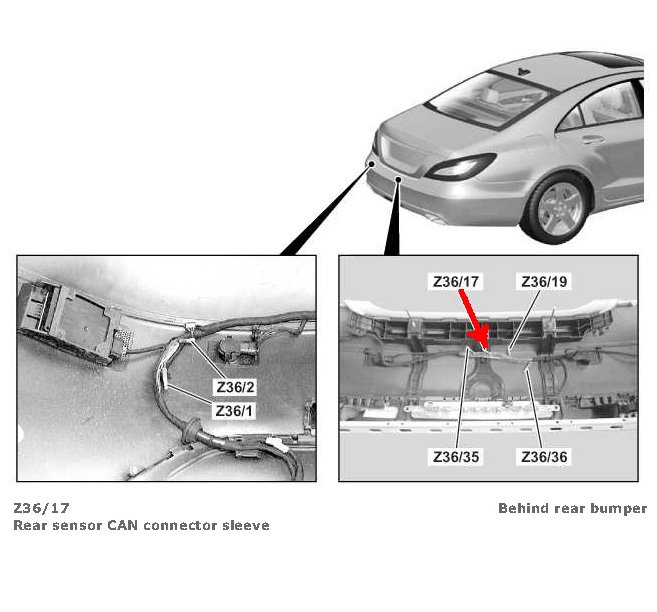 Z36/2
Z36/1

Z36/17
Z36/19
Z36/35
Z36/36

Z36/17
Rear sensor CAN connector sleeve

Behind rear bumper