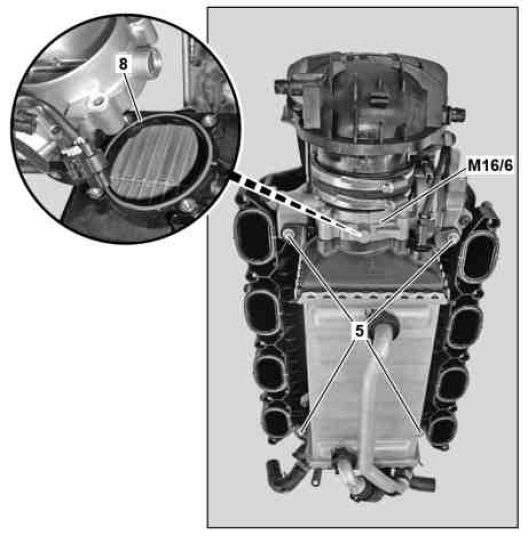 8
M16/6
5