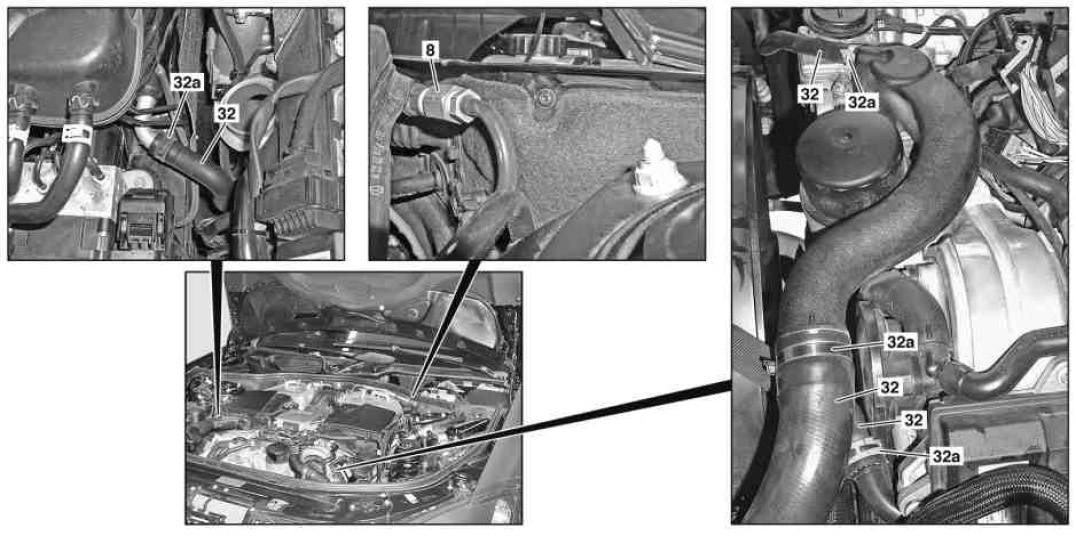 32a
32
8
32
32a
32a
32
32
32a