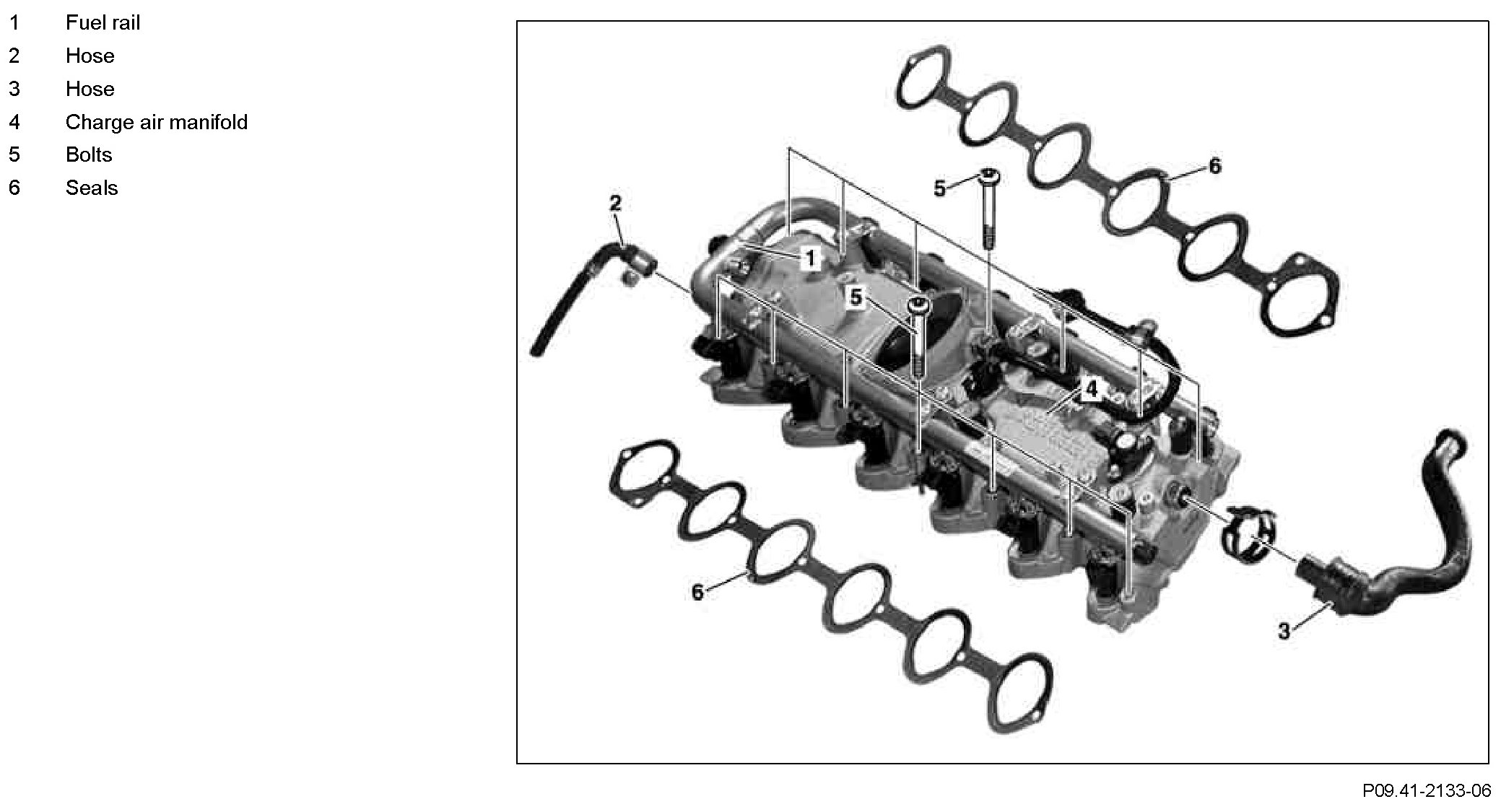 1 Fuel rail
2 Hose
3 Hose
4 Charge air manifold
5 Bolts
6 Seals

6
5
2
1
5
4
6
3

P09.41-2133-06