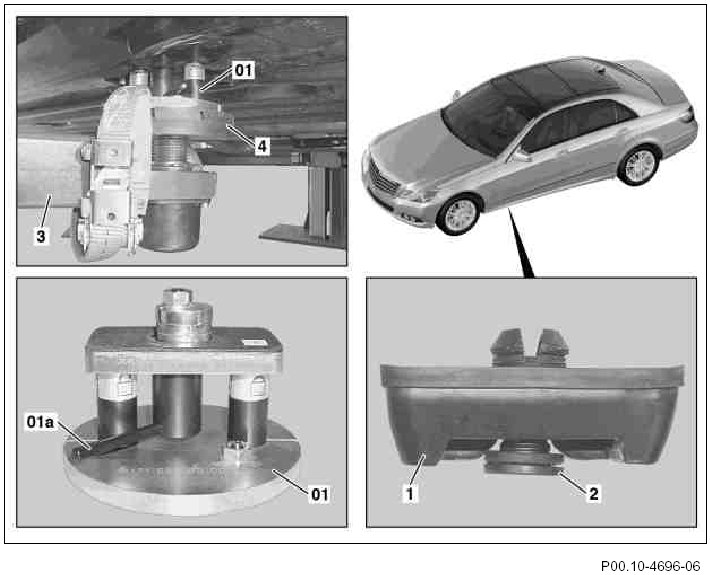 01
4
3
01a
01
1
2
P00.10-4696-06