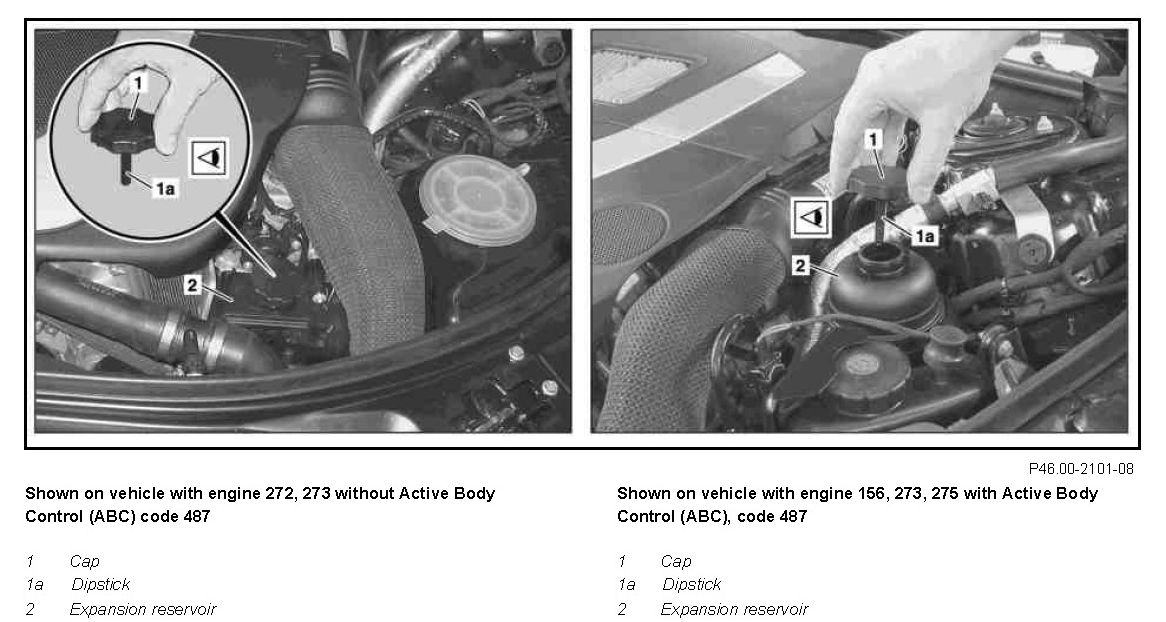 1
1a
2

1
1a
2

P46.00-2101-08

Shown on vehicle with engine 272, 273 without Active Body Control (ABC) code 487

1 Cap
1a Dipstick
2 Expansion reservoir

Shown on vehicle with engine 156, 273, 275 with Active Body Control (ABC), code 487

1 Cap
1a Dipstick
2 Expansion reservoir